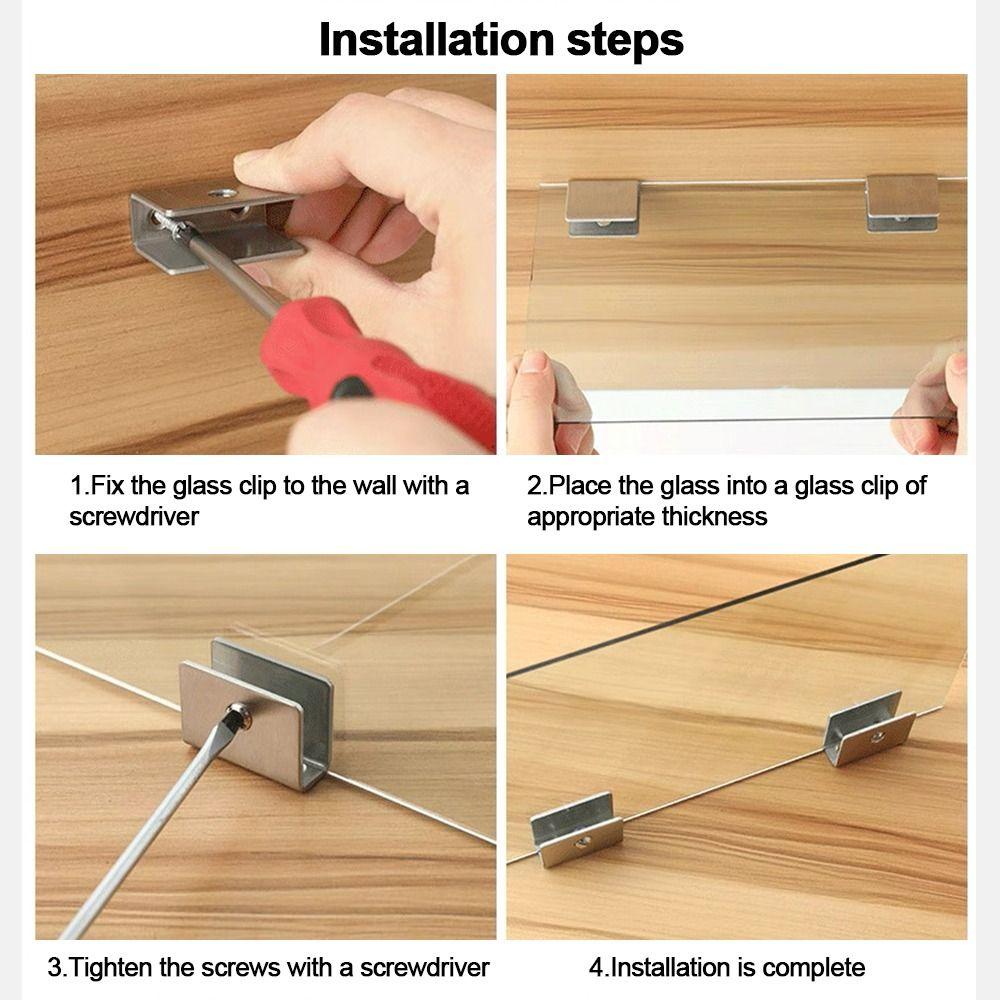 Installation steps

1.Fix the glass clip to the wall with a screwdriver

2.Place the glass into a glass clip of appropriate thickness

3.Tighten the screws with a screwdriver

4.Installation is complete