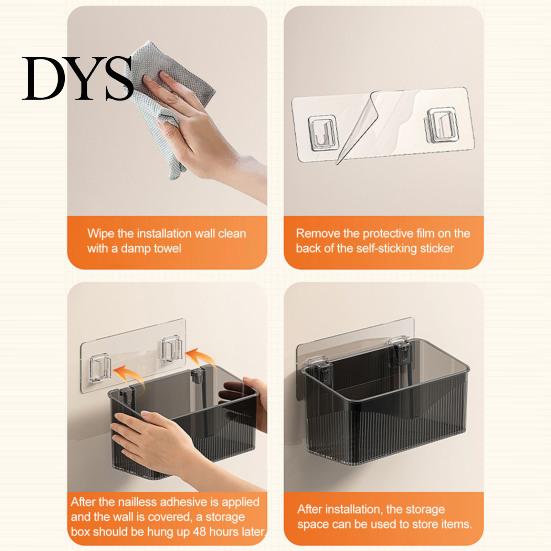 DYS

Wipe the installation wall clean with a damp towel

Remove the protective film on the back of the self-sticking sticker

After the nailless adhesive is applied and the wall is covered, a storage box should be hung up 48 hours later

After installation, the storage space can be used to store items.