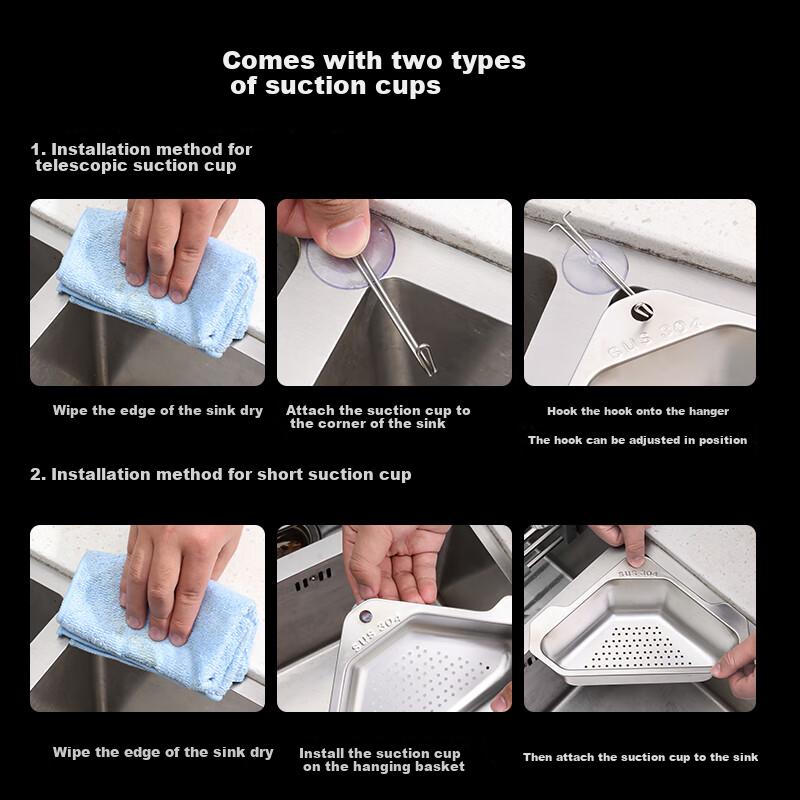 Comes with two types of suction cups

1. Installation method for telescopic suction cup

SUS 304

Wipe the edge of the sink dry

Attach the suction cup to the corner of the sink

Hook the hook onto the hanger

The hook can be adjusted in position

2. Installation method for short suction cup

SUS 304

SUS 304

Wipe the edge of the sink dry

Install the suction cup on the hanging basket

Then attach the suction cup to the sink