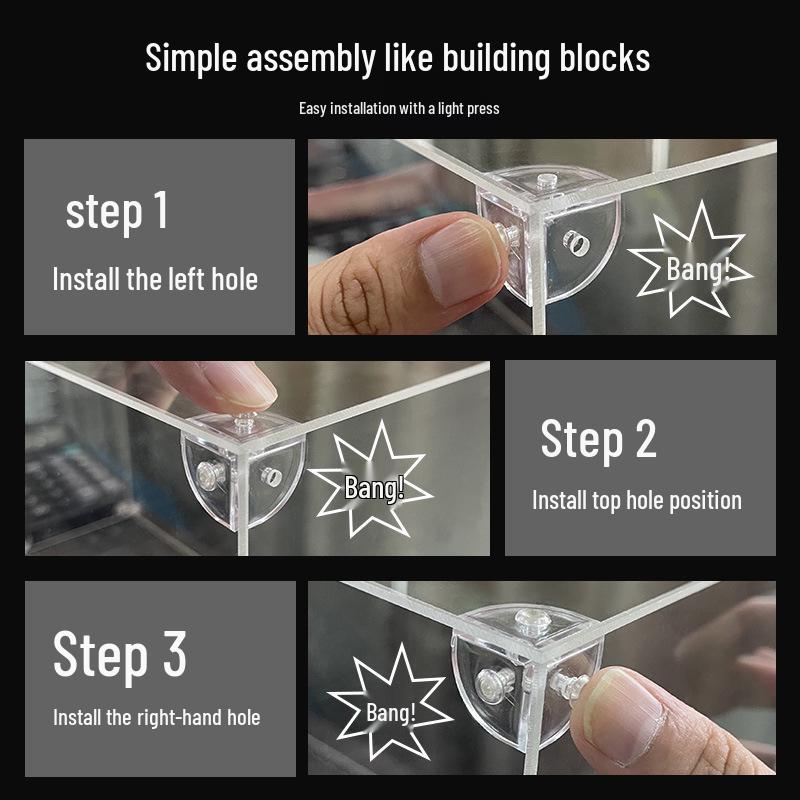 Simple assembly like building blocks

Easy installation with a light press

step 1

Install the left hole

Bang!

Bang!

Step 2

Install top hole position

Step 3

Install the right-hand hole

Bang!