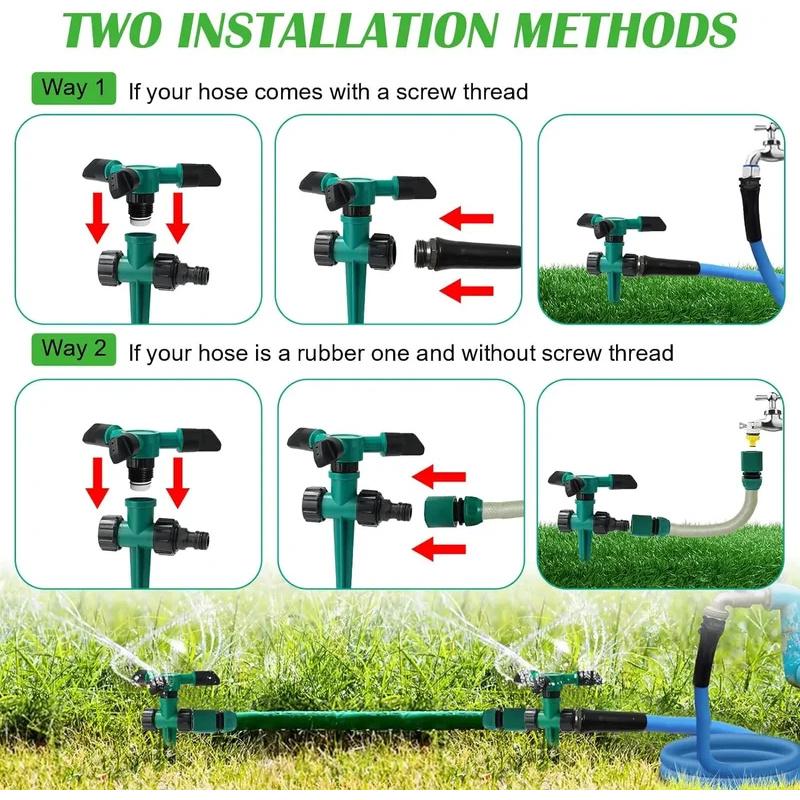 TWO INSTALLATION METHODS

Way 1 If your hose comes with a screw thread

Way 2 If your hose is a rubber one and without screw thread