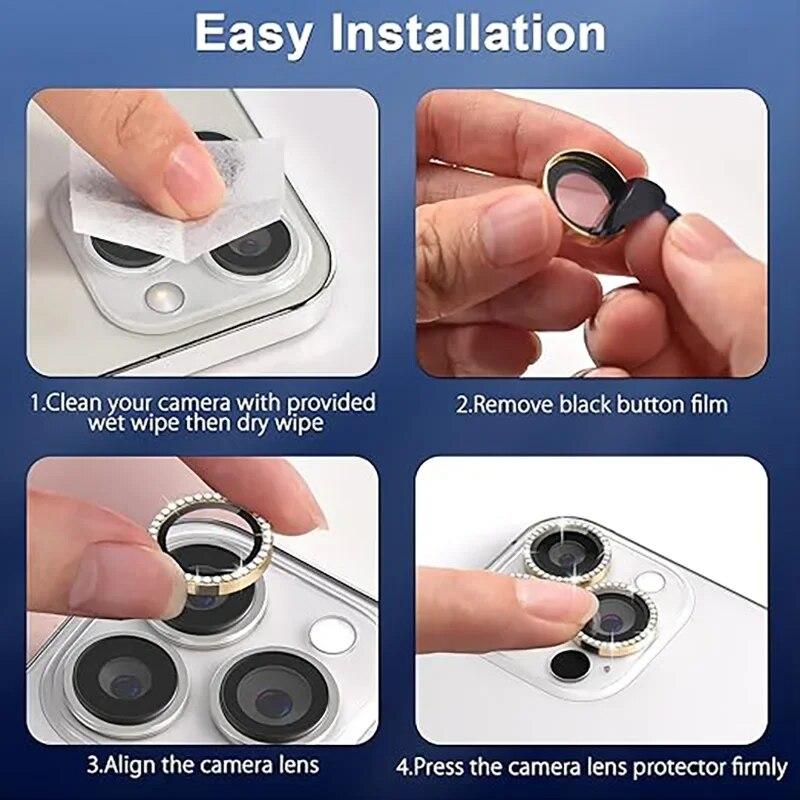 Easy Installation

1.Clean your camera with provided wet wipe then dry wipe

2.Remove black button film

3.Align the camera lens

4.Press the camera lens protector firmly