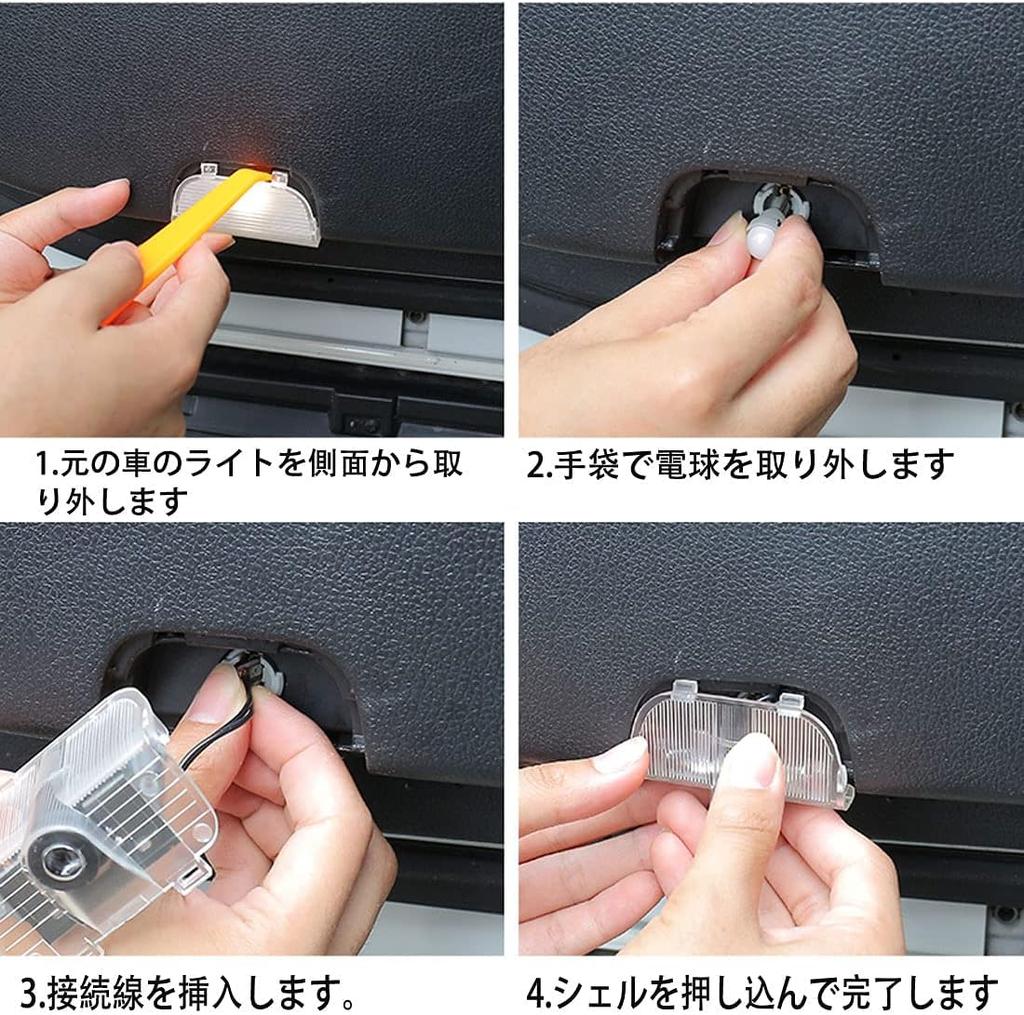 1.元の車のライトを側面から取り外します

2.手袋で電球を取り外します

3.接続線を挿入します。

4.シェルを押し込んで完了します