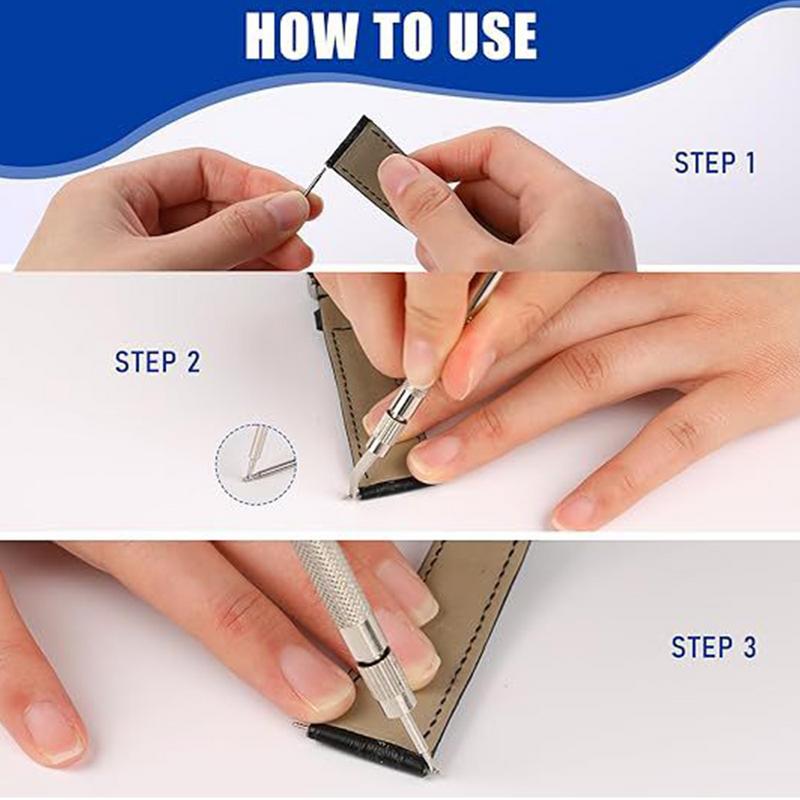 HOW TO USE

STEP 1

STEP 2

STEP 3