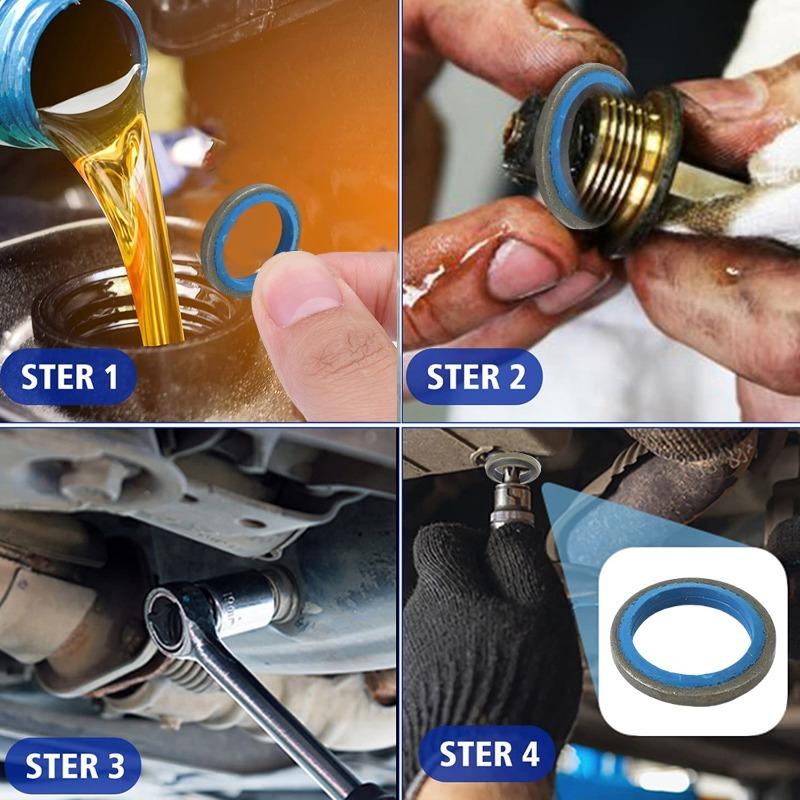 STER 1

STER 2

STER 3

STER 4