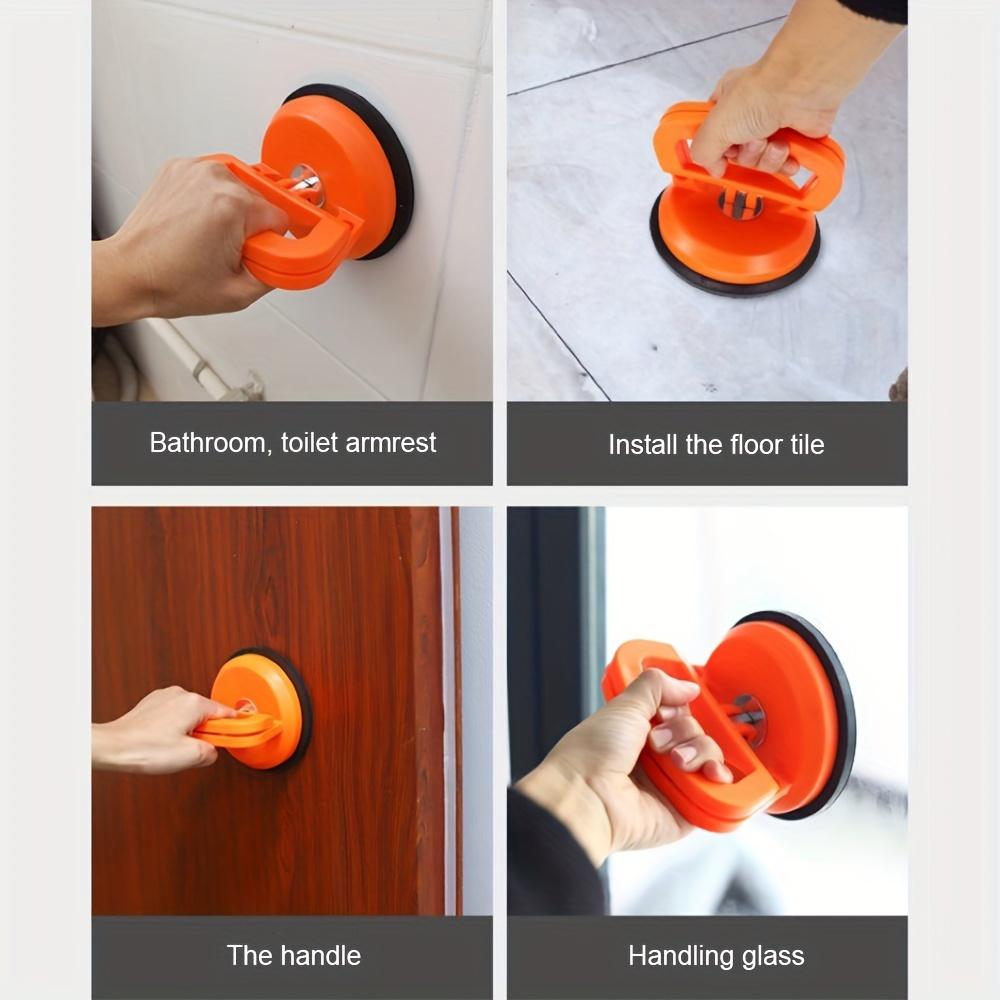 Bathroom, toilet armrest

Install the floor tile

The handle

Handling glass