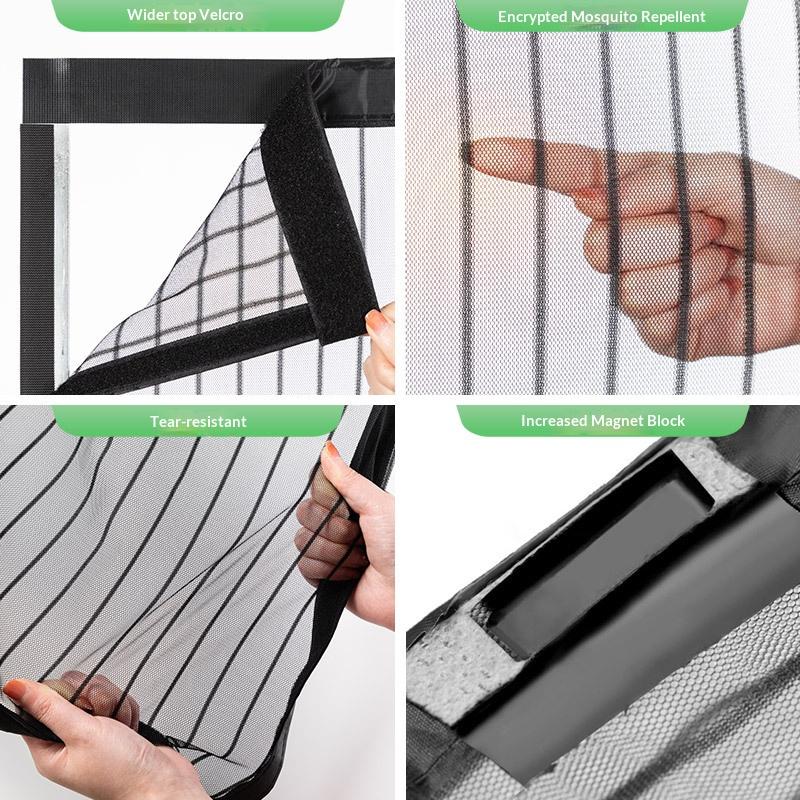 Wider top Velcro

Encrypted Mosquito Repellent

Tear-resistant

Increased Magnet Block