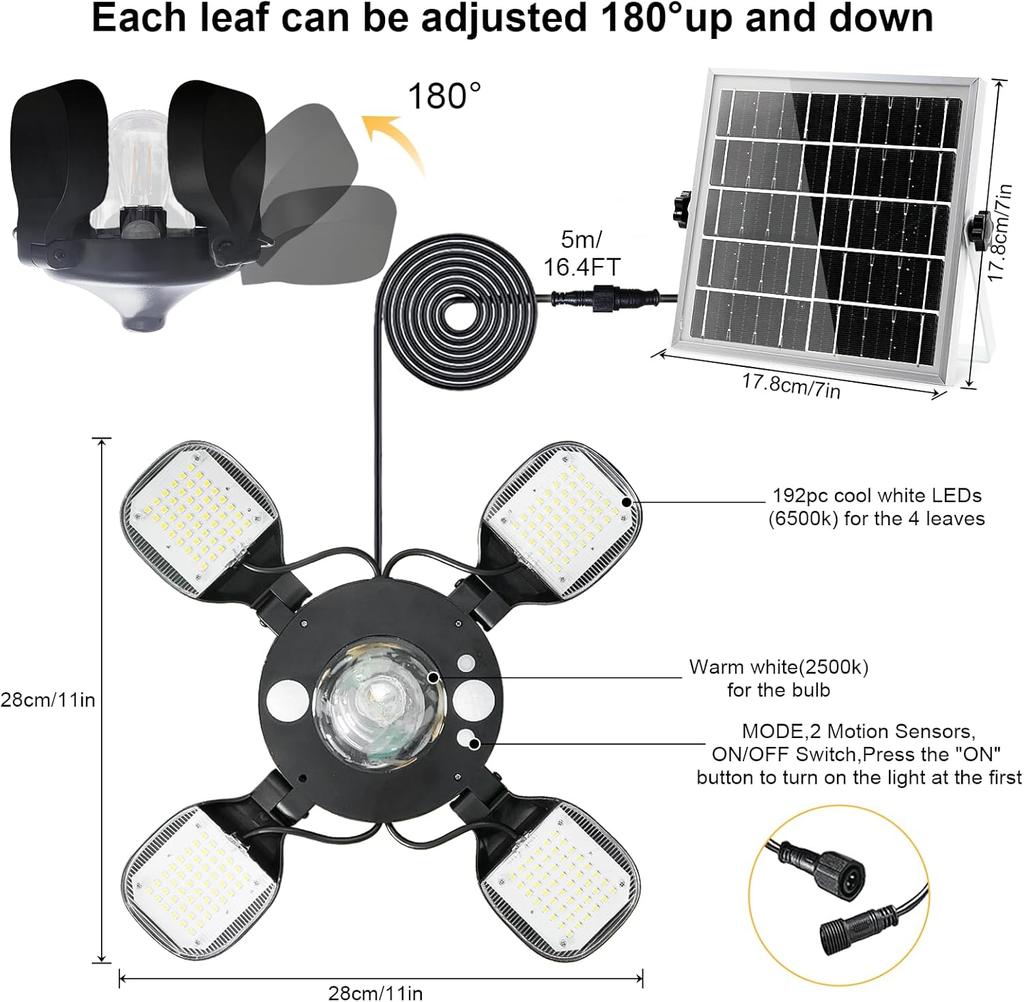 Each leaf can be adjusted 180°up and down

180°

5m/
16.4FT

17.8cm/7in

17.8cm/7in

192pc cool white LEDs
(6500k) for the 4 leaves

Warm white(2500k)
for the bulb

MODE,2 Motion Sensors,
ON/OFF Switch,Press the "ON"
button to turn on the light at the first

28cm/11in

28cm/11in