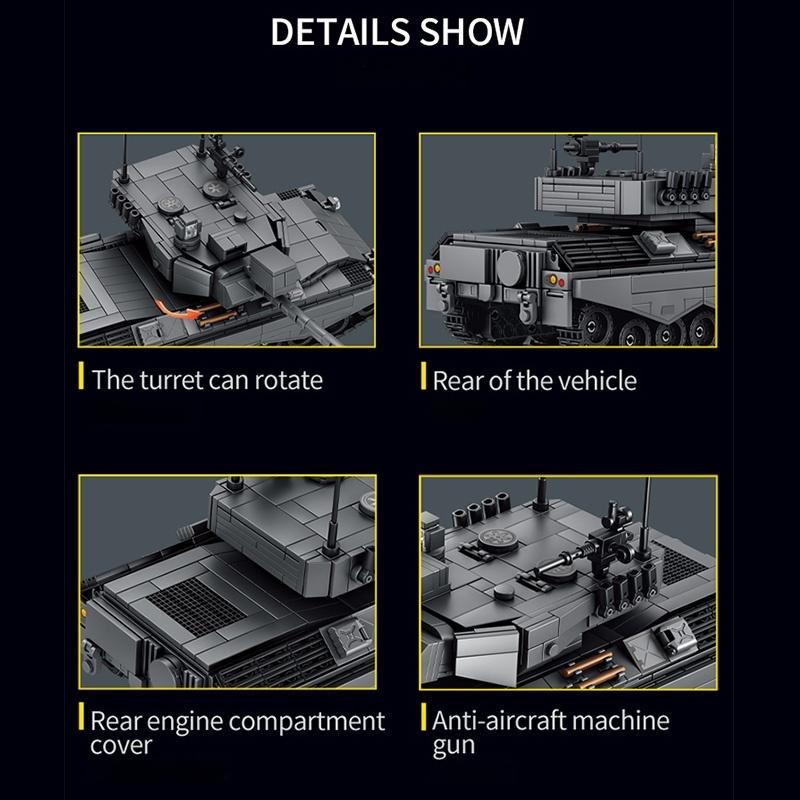 DETAILS SHOW

The turret can rotate

Rear of the vehicle

Rear engine compartment cover

Anti-aircraft machine gun