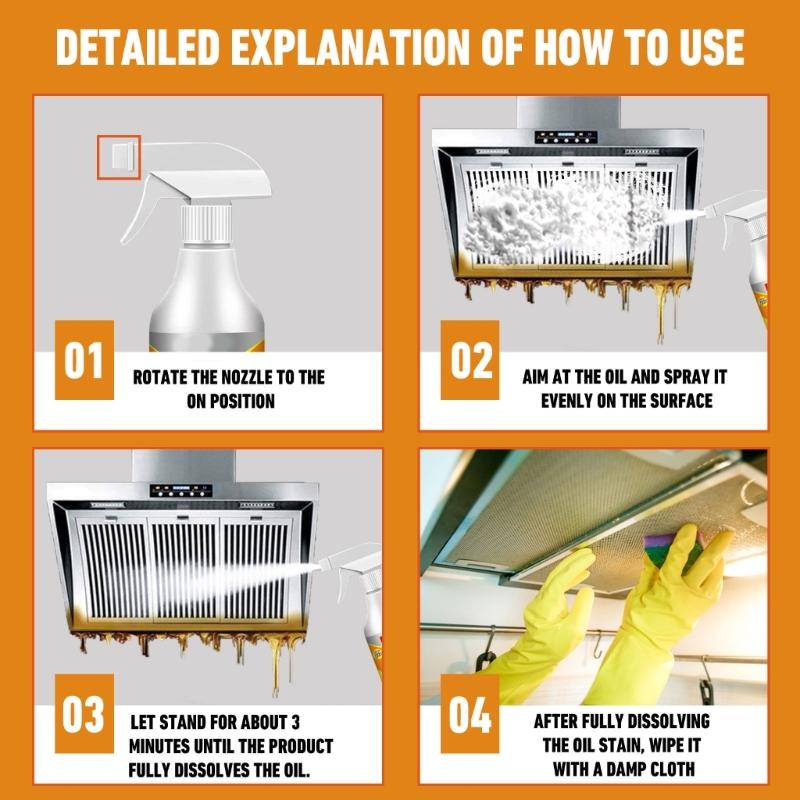 DETAILED EXPLANATION OF HOW TO USE

01

ROTATE THE NOZZLE TO THE ON POSITION

02

AIM AT THE OIL AND SPRAY IT EVENLY ON THE SURFACE

03

LET STAND FOR ABOUT 3 MINUTES UNTIL THE PRODUCT FULLY DISSOLVES THE OIL.

04

AFTER FULLY DISSOLVING THE OIL STAIN, WIPE IT WITH A DAMP CLOTH