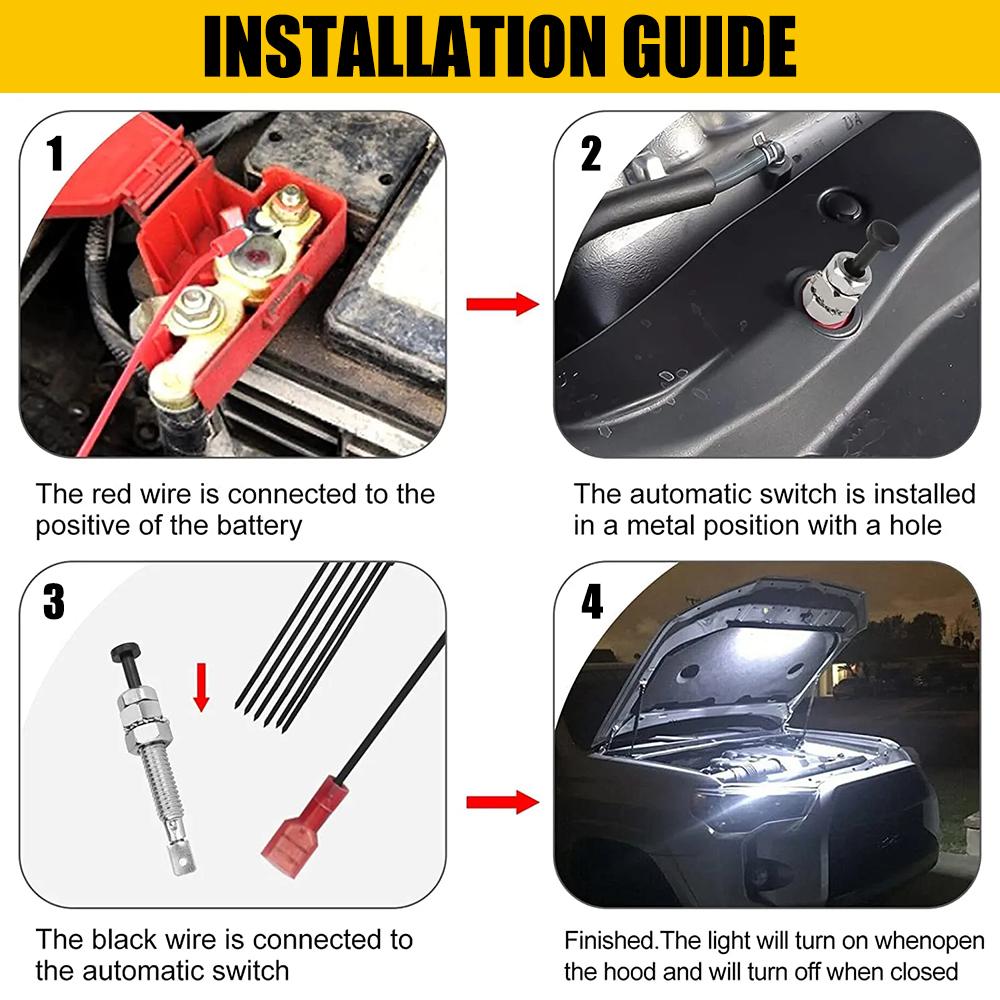 INSTALLATION GUIDE

1

The red wire is connected to the positive of the battery

2

The automatic switch is installed in a metal position with a hole

3

The black wire is connected to the automatic switch

4

Finished.The light will turn on whenopen the hood and will turn off when closed