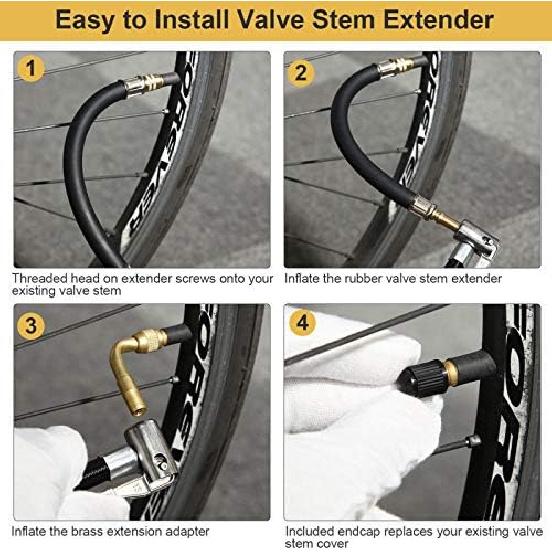 Easy to Install Valve Stem Extender

1

Threaded head on extender screws onto your existing valve stem

2

Inflate the rubber valve stem extender

3

Inflate the brass extension adapter

4

Included endcap replaces your existing valve stem cover