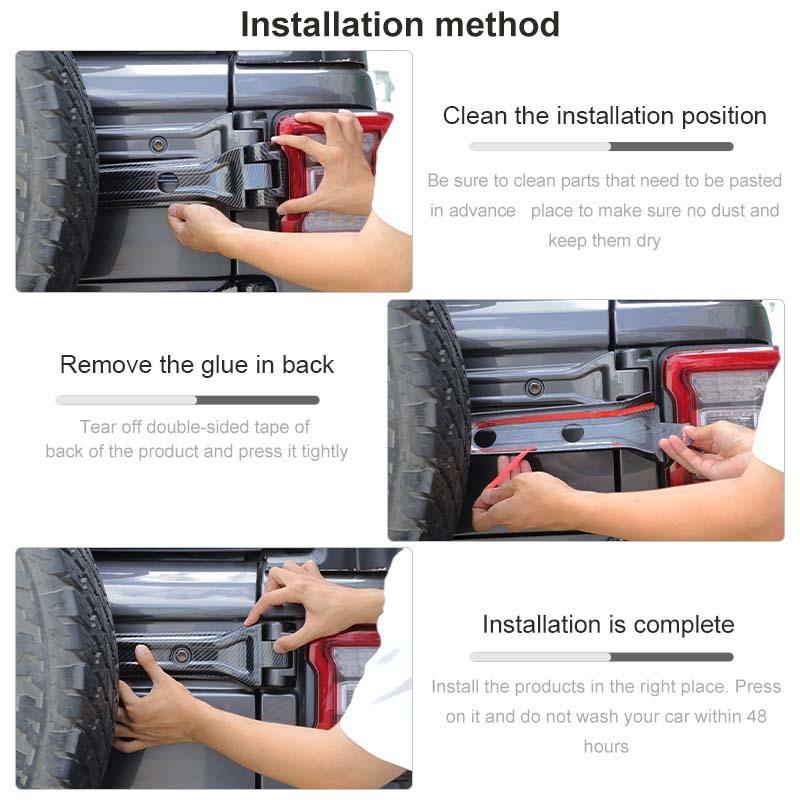 Installation method

Clean the installation position

Be sure to clean parts that need to be pasted in advance place to make sure no dust and keep them dry

Remove the glue in back

Tear off double-sided tape of back of the product and press it tightly

Installation is complete

Install the products in the right place. Press on it and do not wash your car within 48 hours