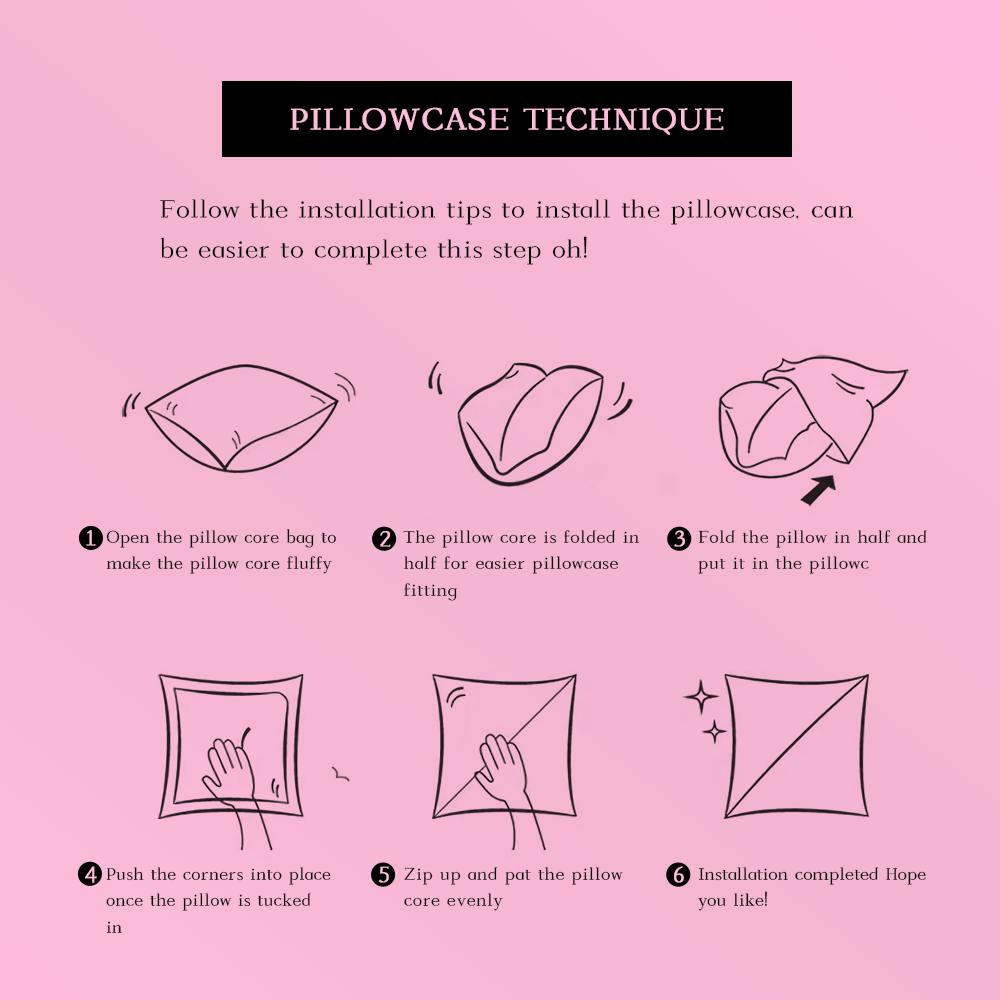 PILLOWCASE TECHNIQUE

Follow the installation tips to install the pillowcase, can be easier to complete this step oh!

1 Open the pillow core bag to make the pillow core fluffy

2 The pillow core is folded in half for easier pillowcase fitting

3 Fold the pillow in half and put it in the pillowc

4 Push the corners into place once the pillow is tucked in

5 Zip up and pat the pillow core evenly

6 Installation completed Hope you like!