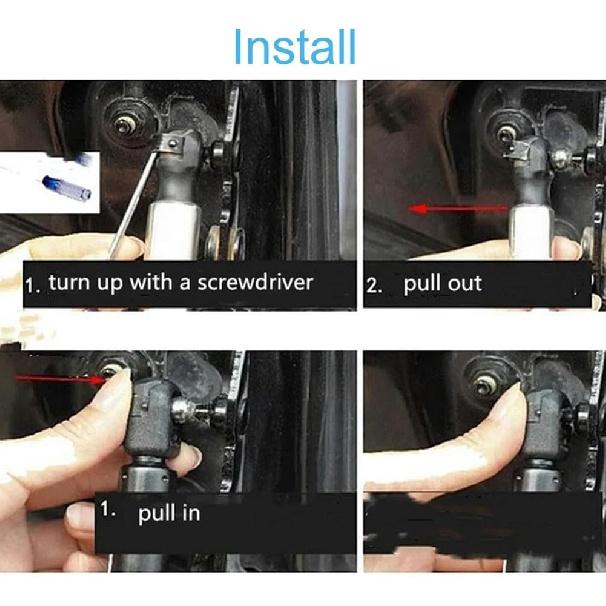 Install

1. turn up with a screwdriver

2. pull out

1. pull in