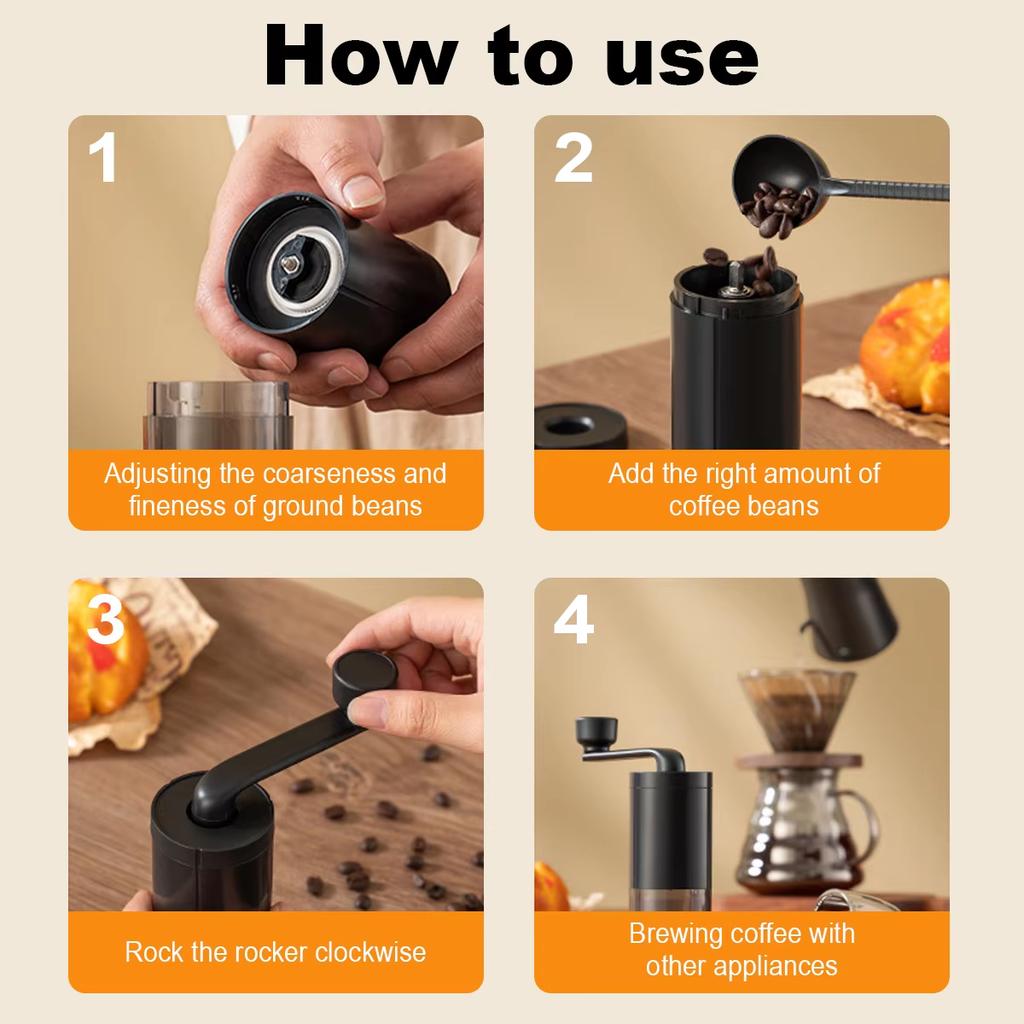 How to use

1

Adjusting the coarseness and fineness of ground beans

2

Add the right amount of coffee beans

3

Rock the rocker clockwise

4

Brewing coffee with other appliances