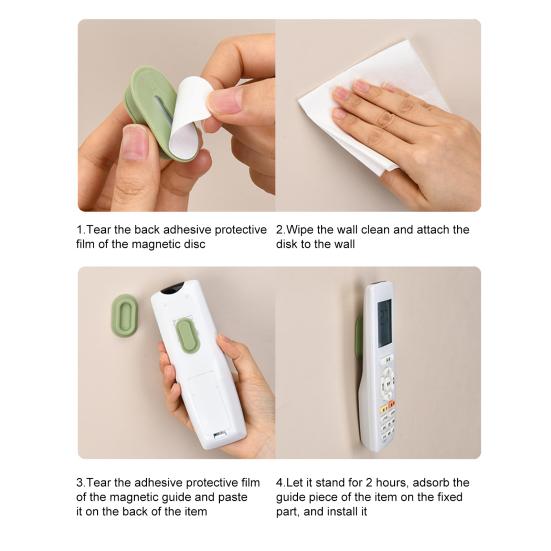 1.Tear the back adhesive protective film of the magnetic disc

2.Wipe the wall clean and attach the disk to the wall

3.Tear the adhesive protective film of the magnetic guide and paste it on the back of the item

4.Let it stand for 2 hours, adsorb the guide piece of the item on the fixed part, and install it