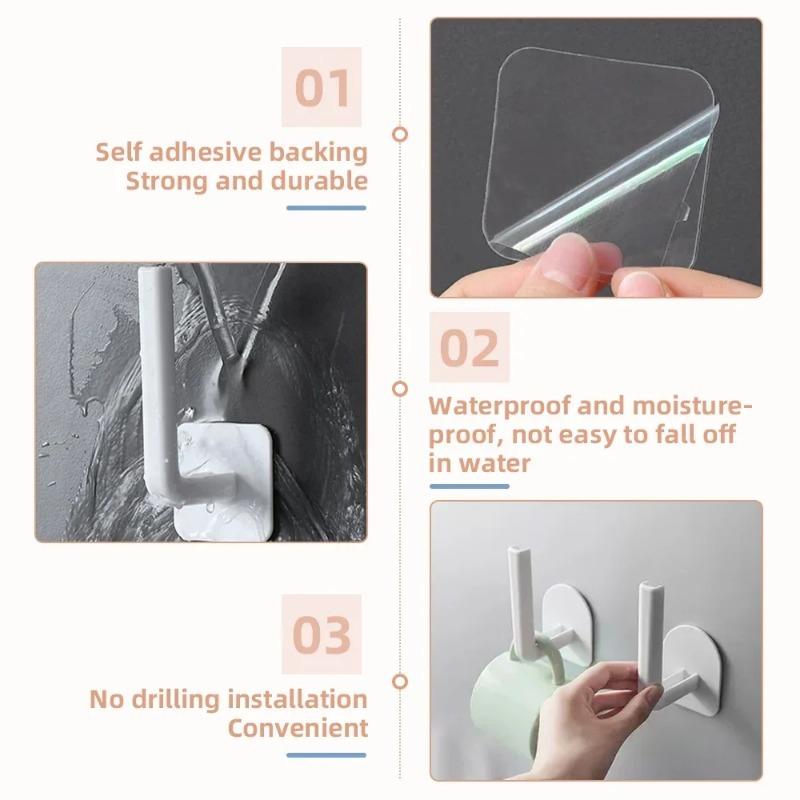 01

Self adhesive backing
Strong and durable

02

Waterproof and moisture-proof, not easy to fall off in water

03

No drilling installation
Convenient