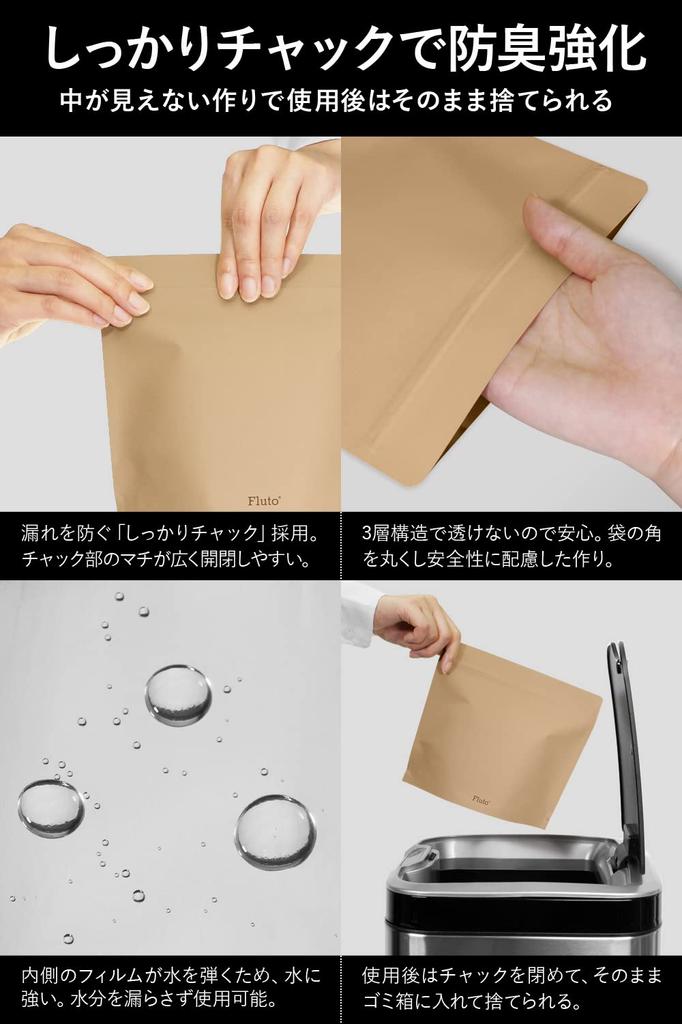 しっかりチャックで防臭強化

中が見えない作りで使用後はそのまま捨てられる

Fluto

漏れを防ぐ「しっかりチャック」採用。チャック部のマチが広く開閉しやすい。

3層構造で透けないので安心。袋の角を丸くし安全性に配慮した作り。

Fluto

内側のフィルムが水を弾くため、水に強い。水分を漏らさず使用可能。

使用後はチャックを閉めて、そのままゴミ箱に入れて捨てられる。