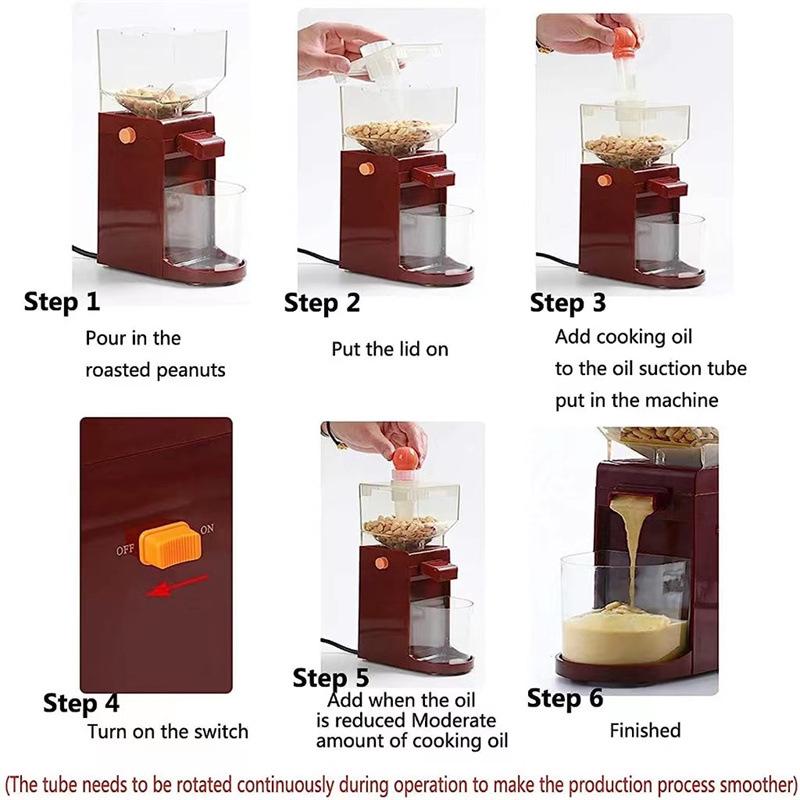 Step 1
Pour in the roasted peanuts

Step 2
Put the lid on

Step 3
Add cooking oil to the oil suction tube put in the machine

OFF ON

Step 4
Turn on the switch

Step 5
Add when the oil is reduced Moderate amount of cooking oil

Step 6
Finished

(The tube needs to be rotated continuously during operation to make the production process smoother)