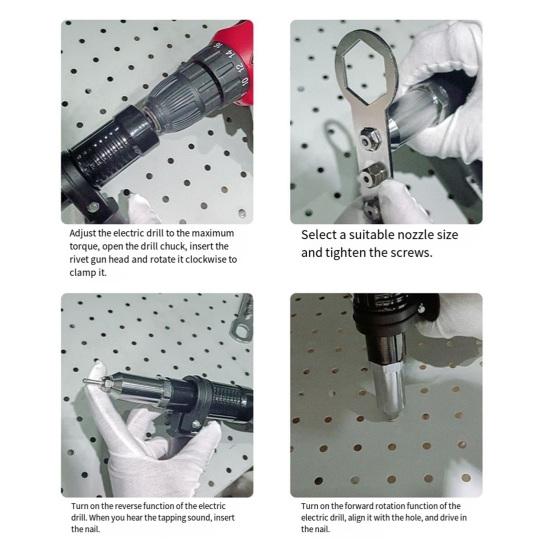 10 12 14 16

Adjust the electric drill to the maximum torque, open the drill chuck, insert the rivet gun head and rotate it clockwise to clamp it.

Select a suitable nozzle size and tighten the screws.

Turn on the reverse function of the electric drill. When you hear the tapping sound, insert the nail.

Turn on the forward rotation function of the electric drill, align it with the hole, and drive in the nail.