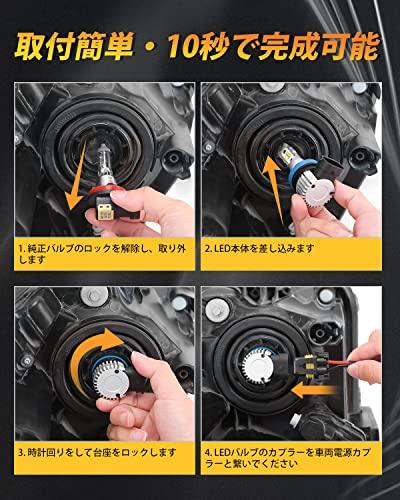 取付簡単・10秒で完成可能

1. 純正バルブのロックを解除し、取り外します

2. LED本体を差し込みます

3. 時計回りをして台座をロックします

4. LEDバルブのカプラーを車両電源カプラーと繋いでください