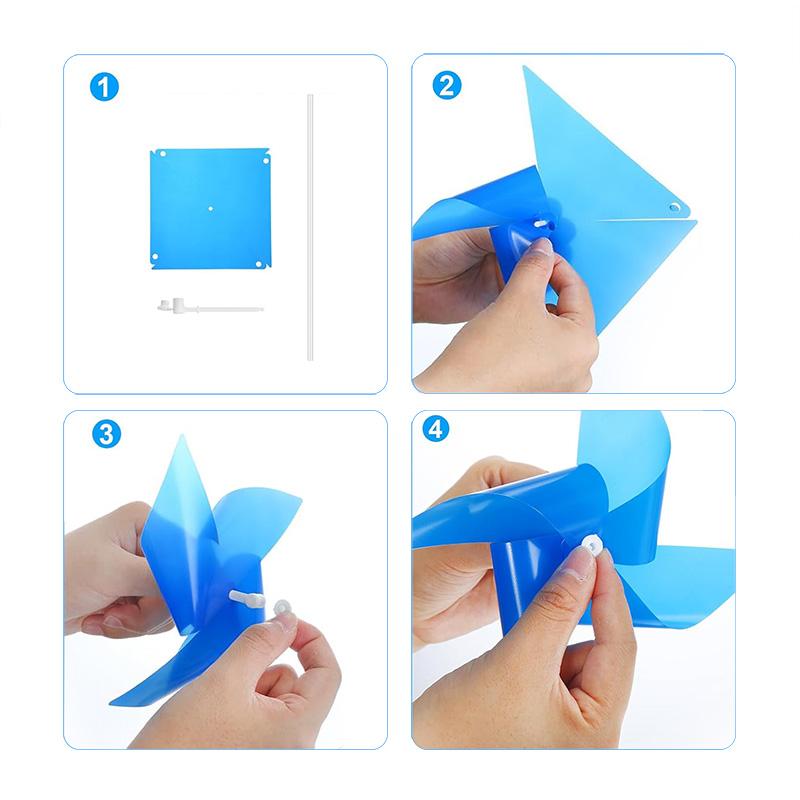 1

2

3

4