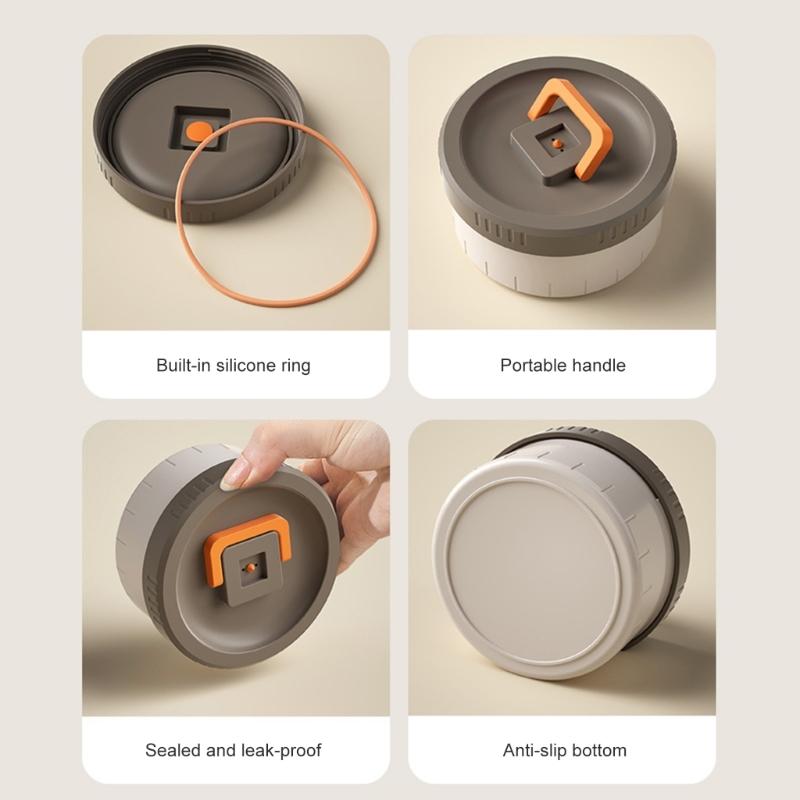 Built-in silicone ring

Portable handle

Sealed and leak-proof

Anti-slip bottom