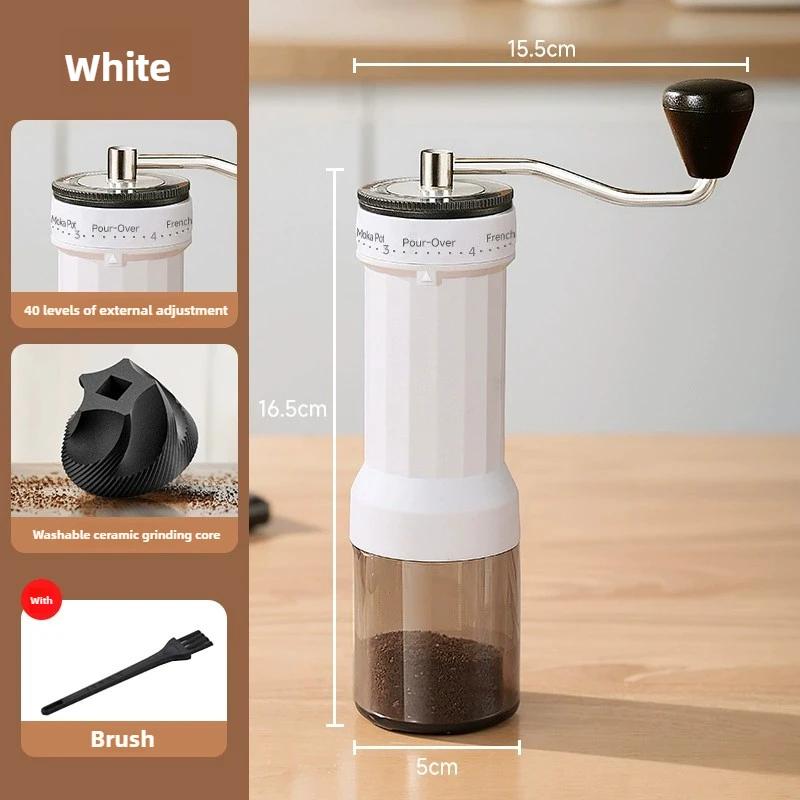 White

Moka Pot 3 Pour-Over 4 French

40 levels of external adjustment

Washable ceramic grinding core

With

Brush

15.5cm

Moka Pot 3 Pour-Over 4 French

16.5cm

5cm