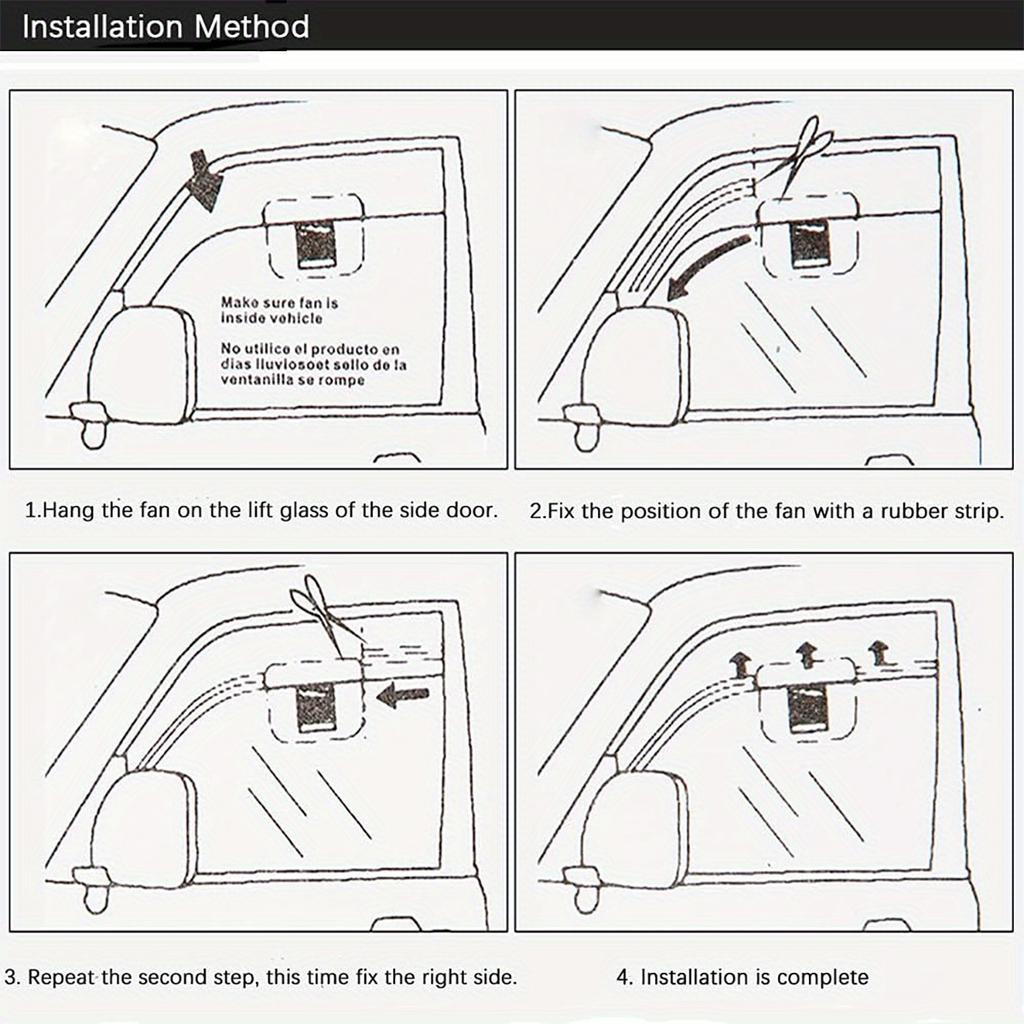 Installation Method

Make sure fan is inside vehicle

No utilice el producto en dias lluviosoet sello de la ventanilla se rompe

1.Hang the fan on the lift glass of the side door.

2.Fix the position of the fan with a rubber strip.

3. Repeat the second step, this time fix the right side.

4. Installation is complete