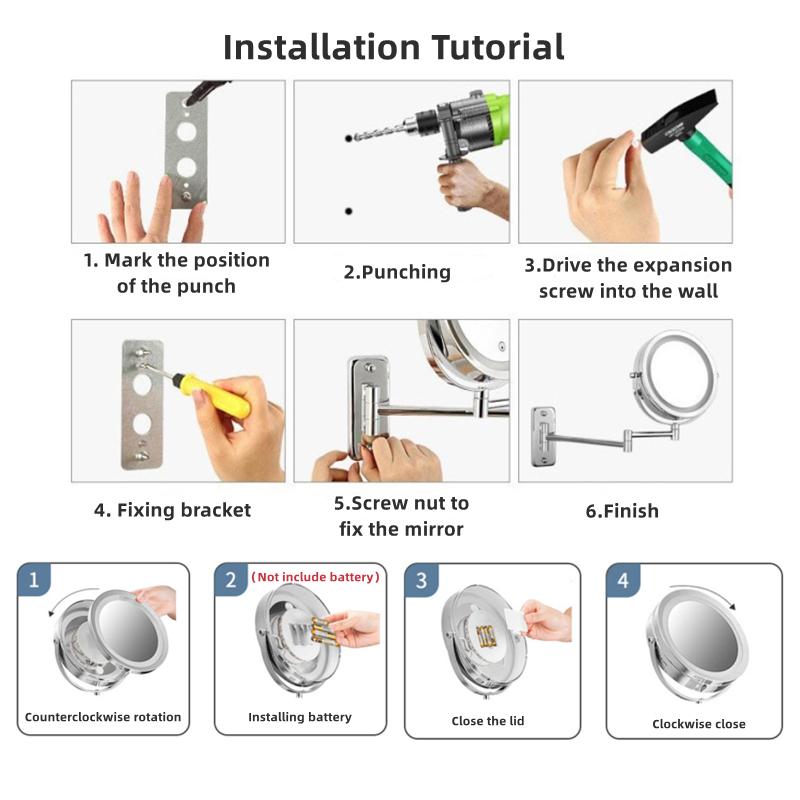 Installation Tutorial

1. Mark the position of the punch

2.Punching

3.Drive the expansion screw into the wall

4. Fixing bracket

5.Screw nut to fix the mirror

6.Finish

1

Counterclockwise rotation

2 (Not include battery)

Installing battery

3

Close the lid

4

Clockwise close