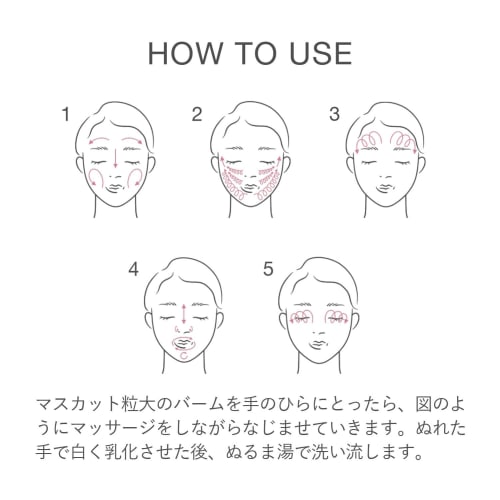 HOW TO USE

1

2

3

4

5

マスカット粒大のバームを手のひらにとったら、図のようにマッサージをしながらなじませていきます。ぬれた手で白く乳化させた後、ぬるま湯で洗い流します。