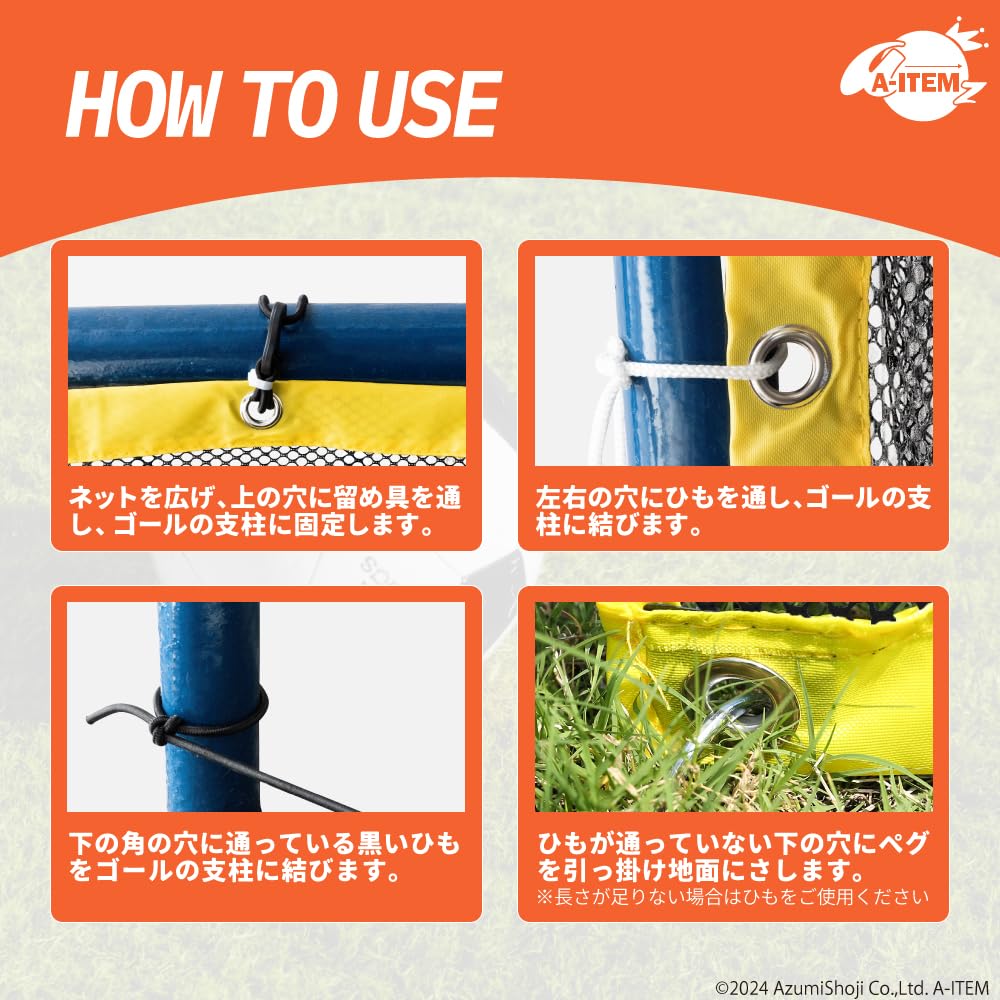 HOW TO USE

A-ITEM

ネットを広げ、上の穴に留め具を通し、ゴールの支柱に固定します。

左右の穴にひもを通し、ゴールの支柱に結びます。

下の角の穴に通っている黒いひもをゴールの支柱に結びます。

ひもが通っていない下の穴にペグを引っ掛け地面にさします。
※長さが足りない場合はひもをご使用ください

©2024 AzumiShoji Co.,Ltd. A-ITEM