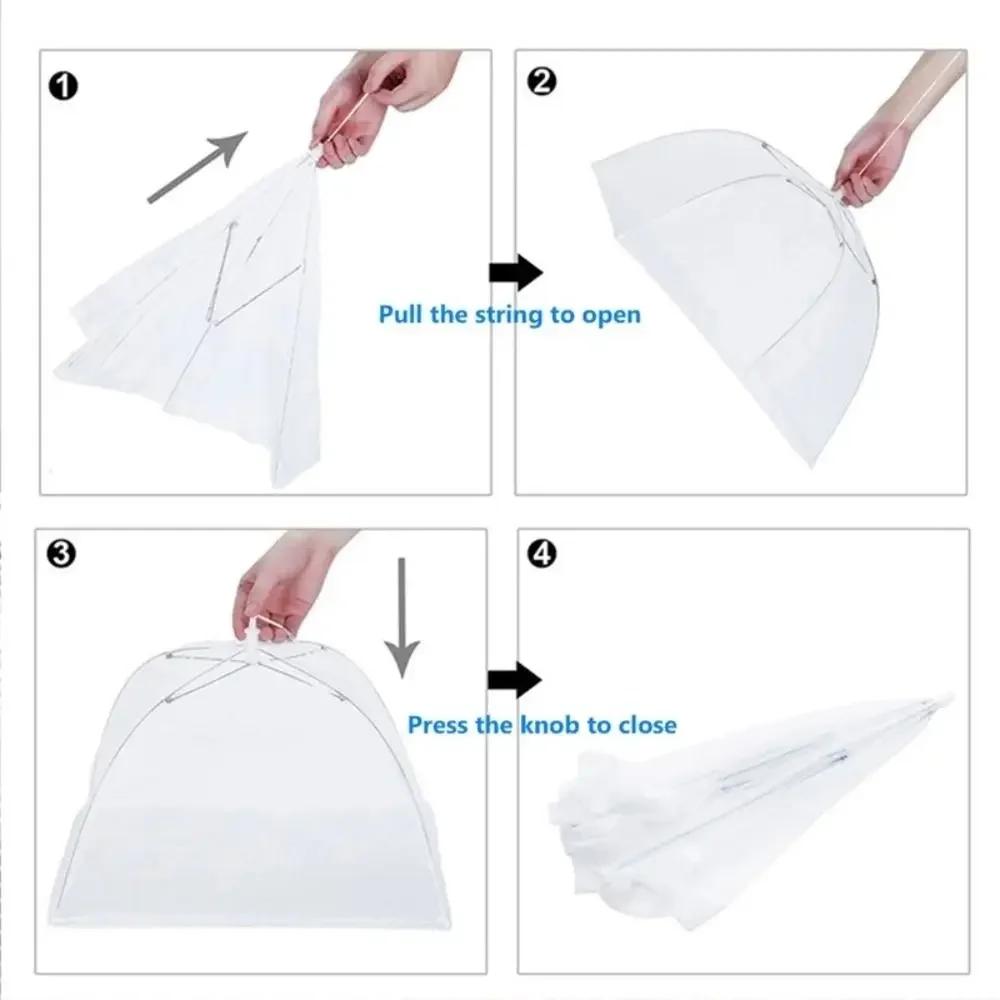 1

2

Pull the string to open

3

4

Press the knob to close