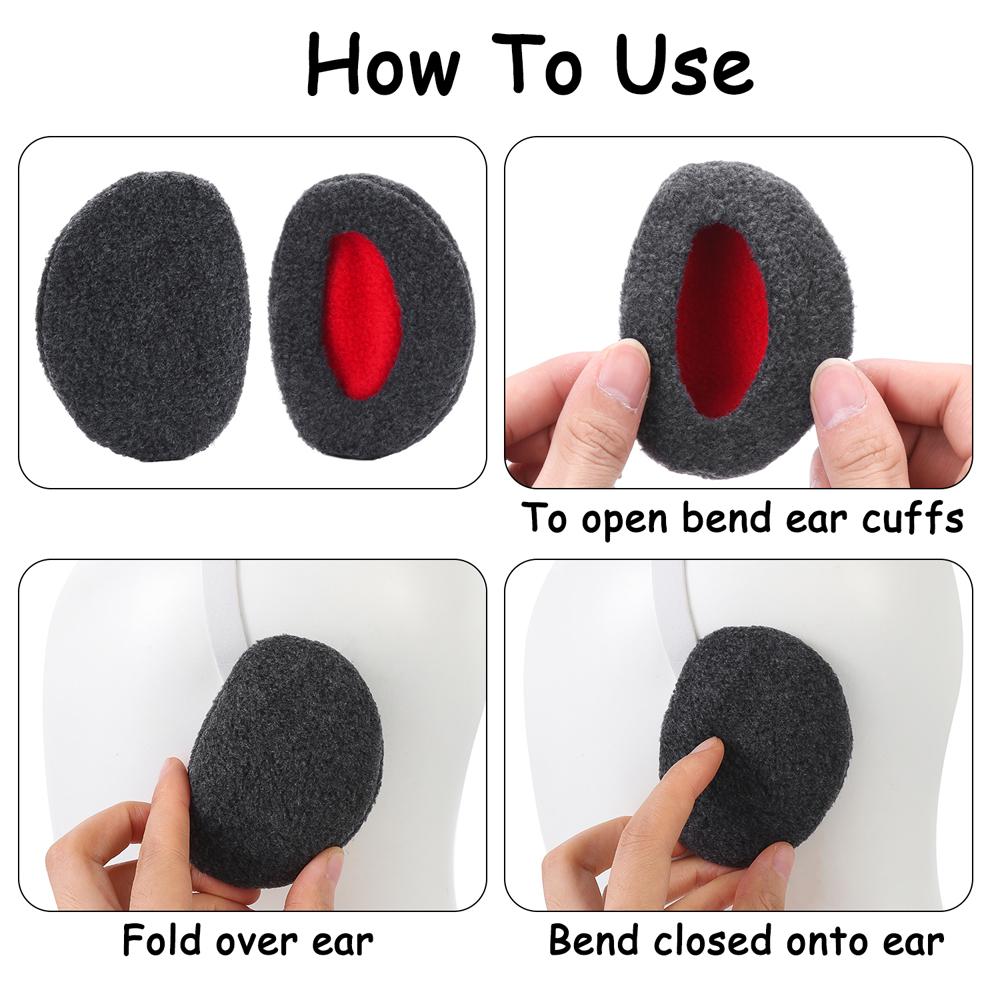 How To Use

To open bend ear cuffs

Fold over ear

Bend closed onto ear