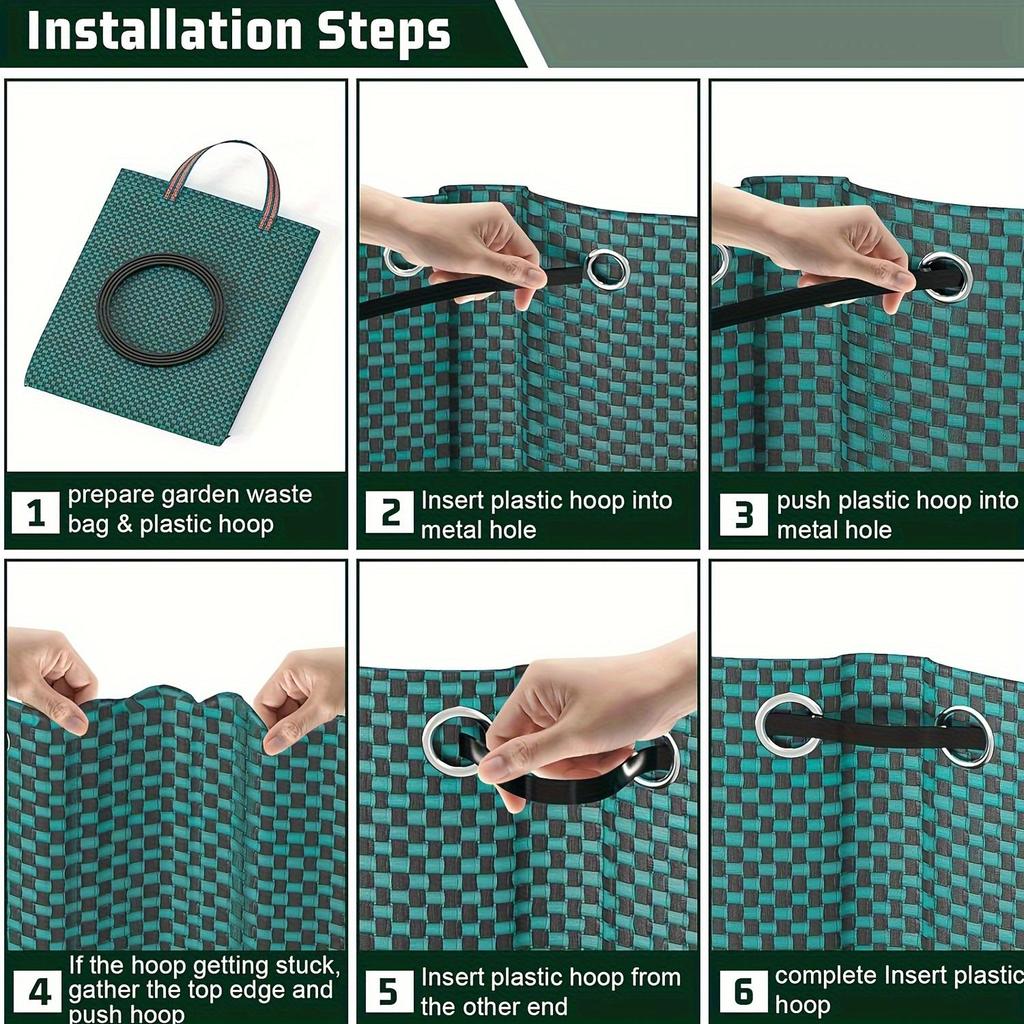 Installation Steps

1 prepare garden waste bag & plastic hoop

2 Insert plastic hoop into metal hole

3 push plastic hoop into metal hole

4 If the hoop getting stuck, gather the top edge and push hoop

5 Insert plastic hoop from the other end

6 complete Insert plastic hoop