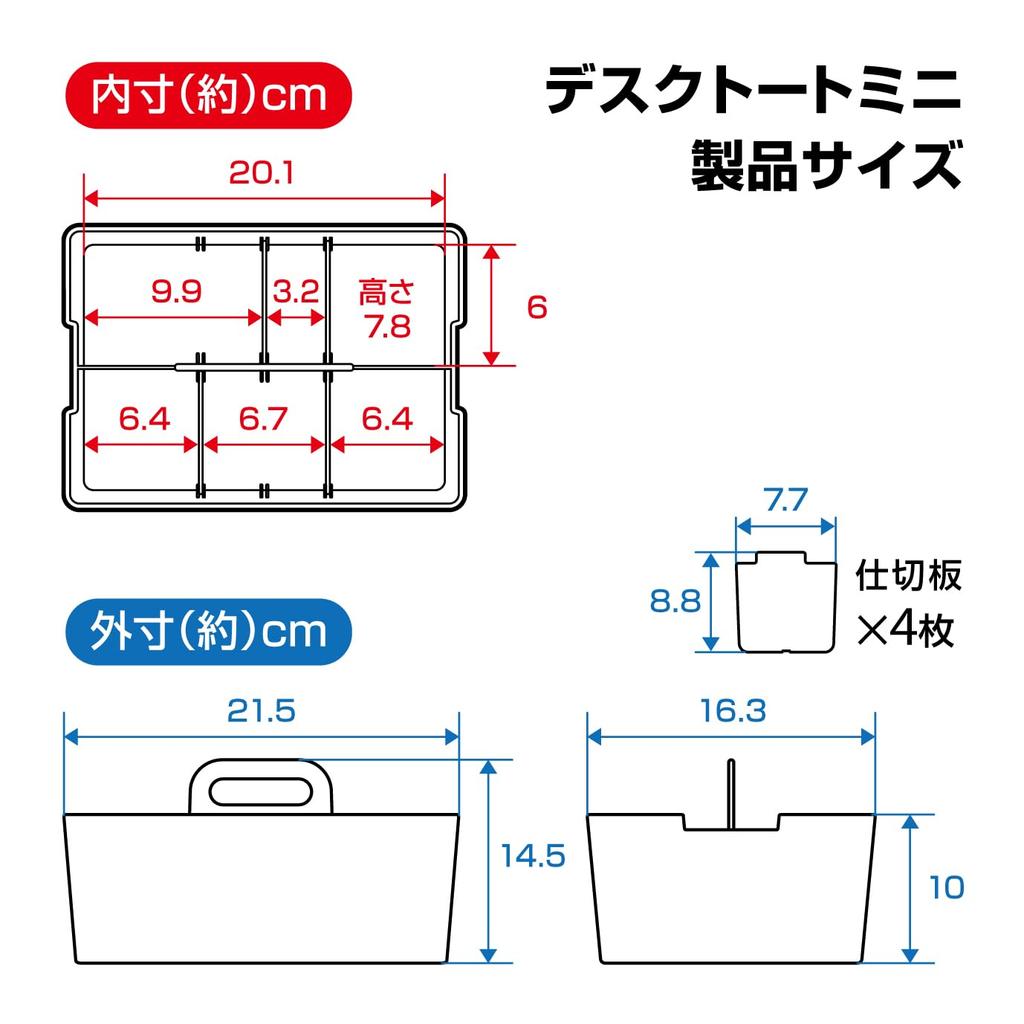 内寸(約)cm

デスクトートミニ
製品サイズ

20.1

9.9

3.2

高さ
7.8

6

6.4

6.7

6.4

7.7

8.8

仕切板
×4枚

外寸(約)cm

21.5

14.5

16.3

10