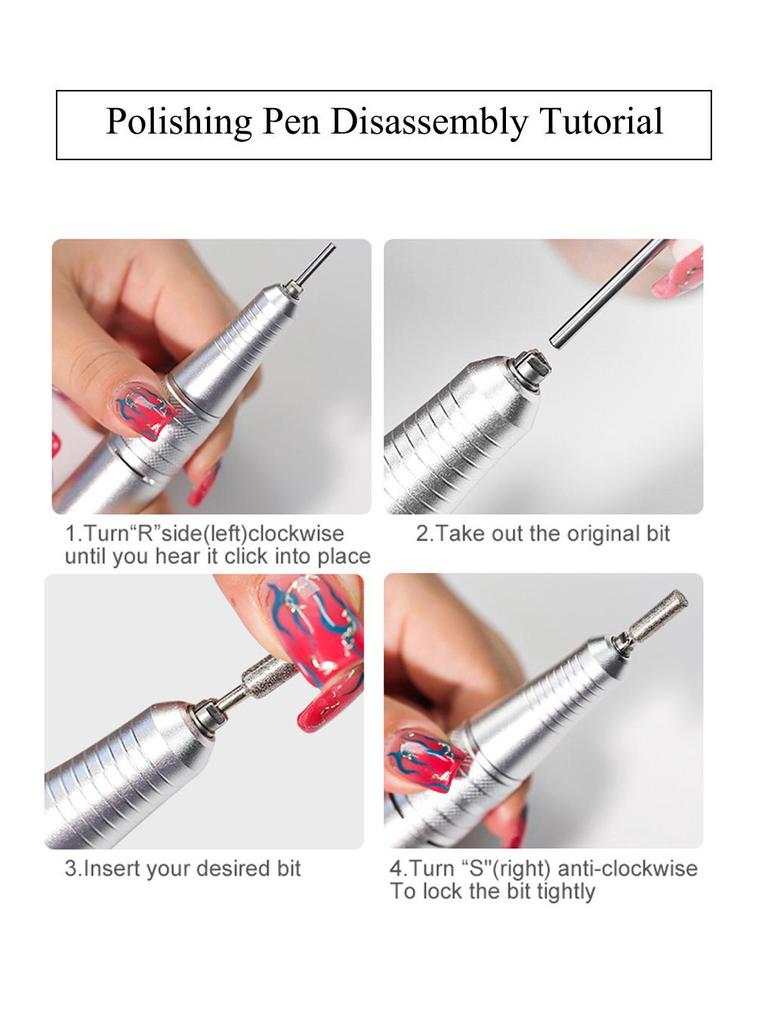 Polishing Pen Disassembly Tutorial

1.Turn“R”side(left)clockwise until you hear it click into place

2.Take out the original bit

3.Insert your desired bit

4.Turn “S"(right) anti-clockwise To lock the bit tightly