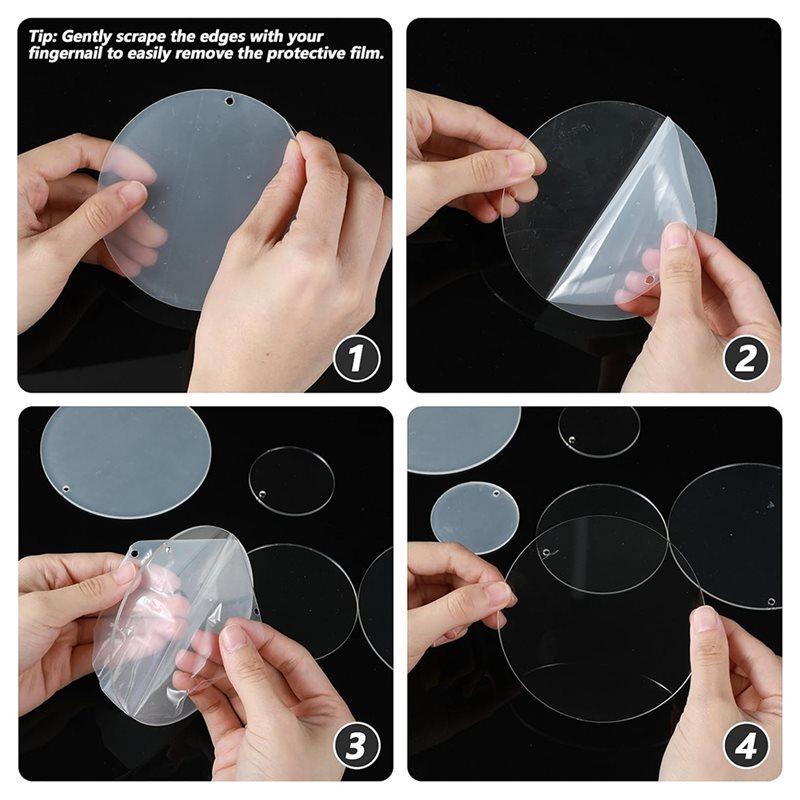 Tip: Gently scrape the edges with your fingernail to easily remove the protective film.

1

2

3

4