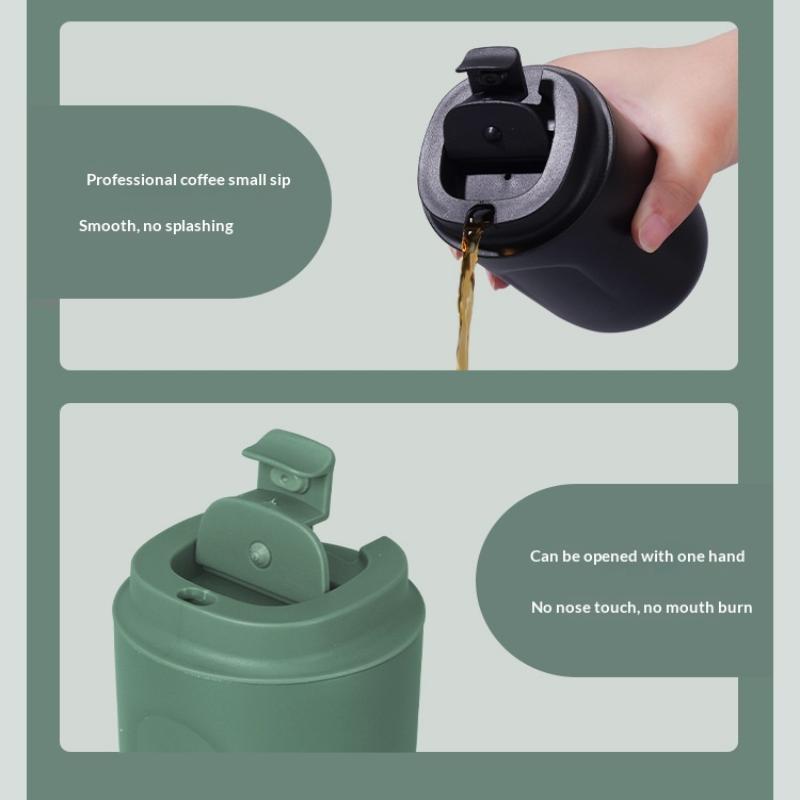 Professional coffee small sip

Smooth, no splashing

Can be opened with one hand

No nose touch, no mouth burn