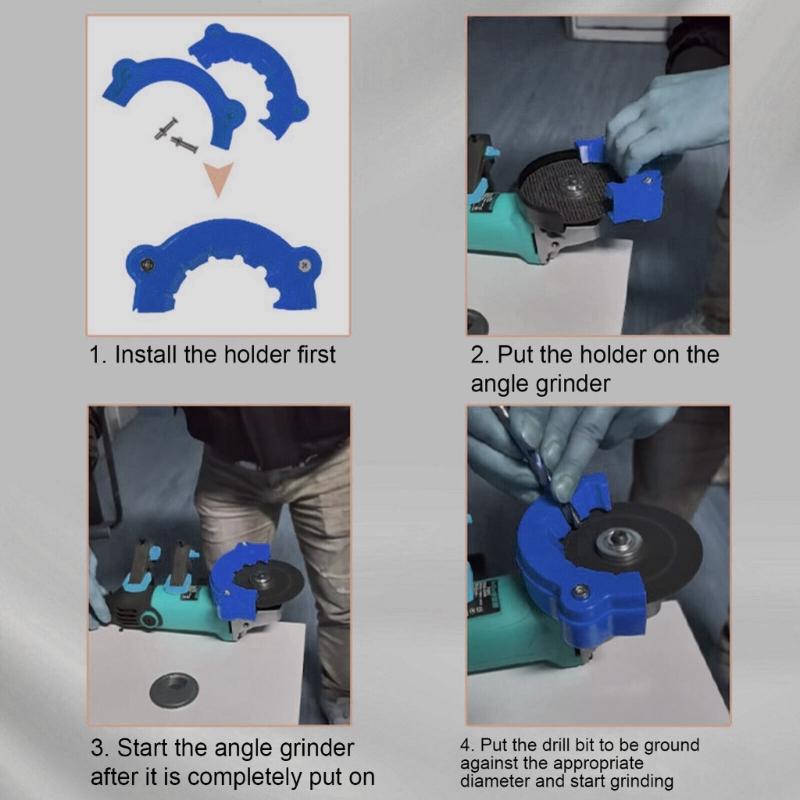 1. Install the holder first

2. Put the holder on the angle grinder

3. Start the angle grinder after it is completely put on

4. Put the drill bit to be ground against the appropriate diameter and start grinding