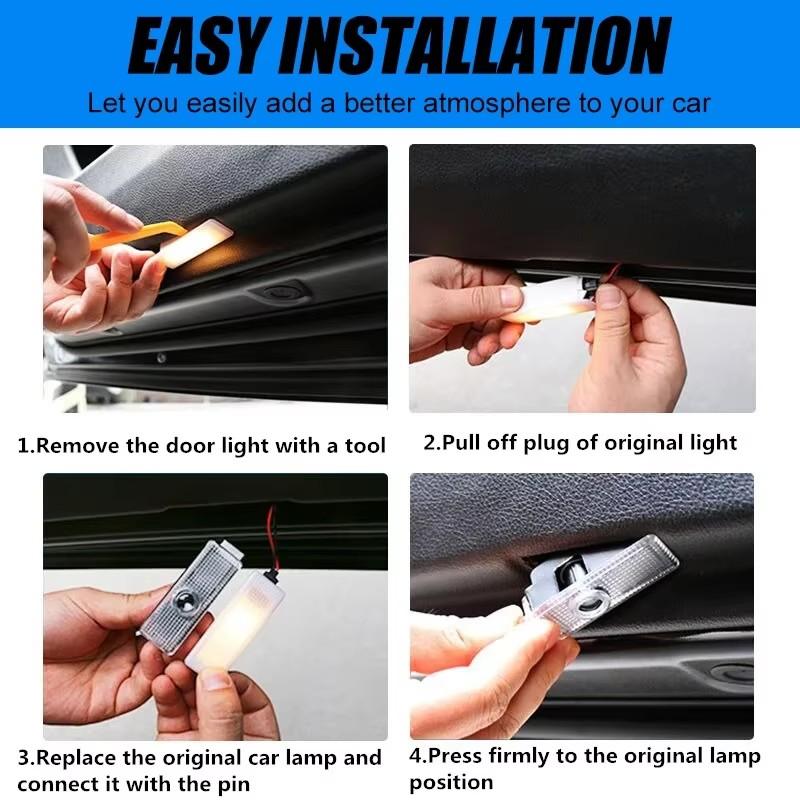 EASY INSTALLATION

Let you easily add a better atmosphere to your car

1.Remove the door light with a tool

2.Pull off plug of original light

3.Replace the original car lamp and connect it with the pin

4.Press firmly to the original lamp position