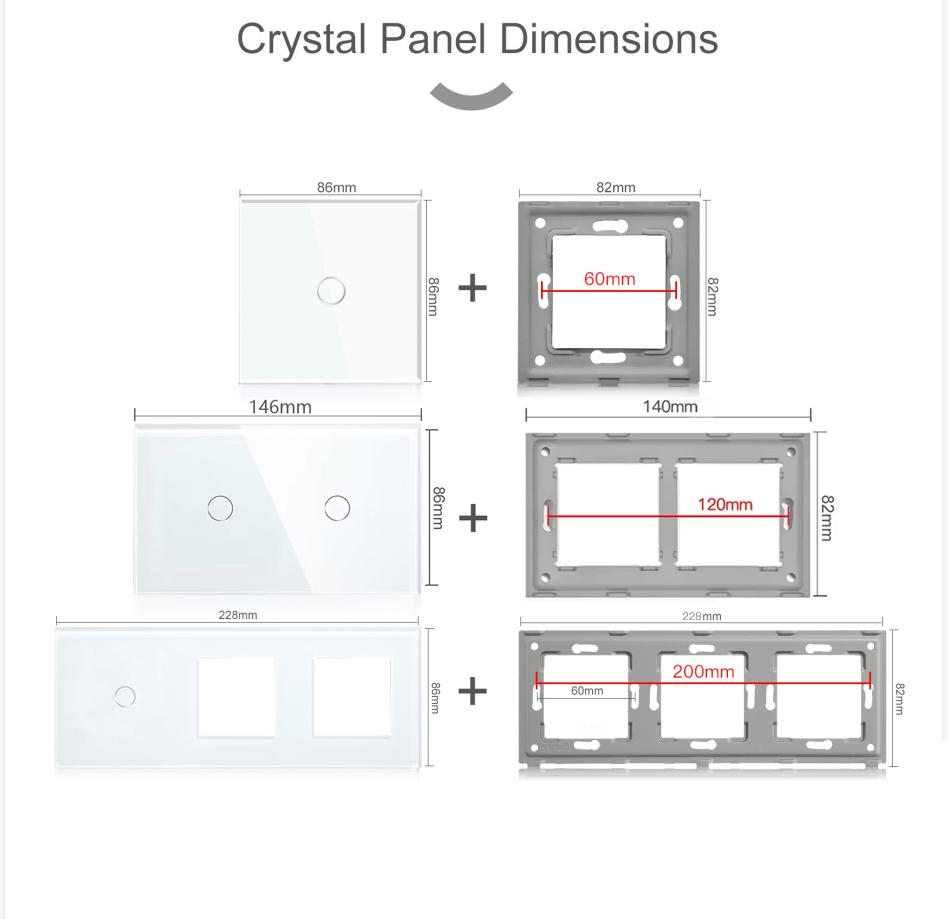 Crystal Panel Dimensions

86mm
86mm
+
82mm
60mm
82mm

146mm
86mm
+
140mm
120mm
82mm

228mm
86mm
+
228mm
200mm
60mm
82mm