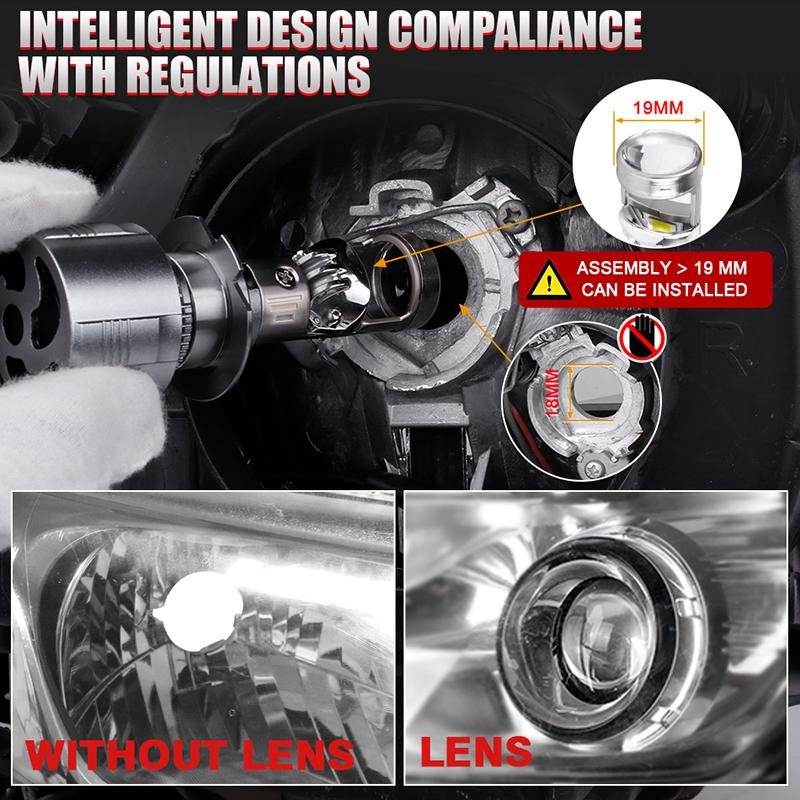 INTELLIGENT DESIGN COMPALIANCE WITH REGULATIONS

19MM

ASSEMBLY > 19 MM CAN BE INSTALLED

18MM

WITHOUT LENS

LENS