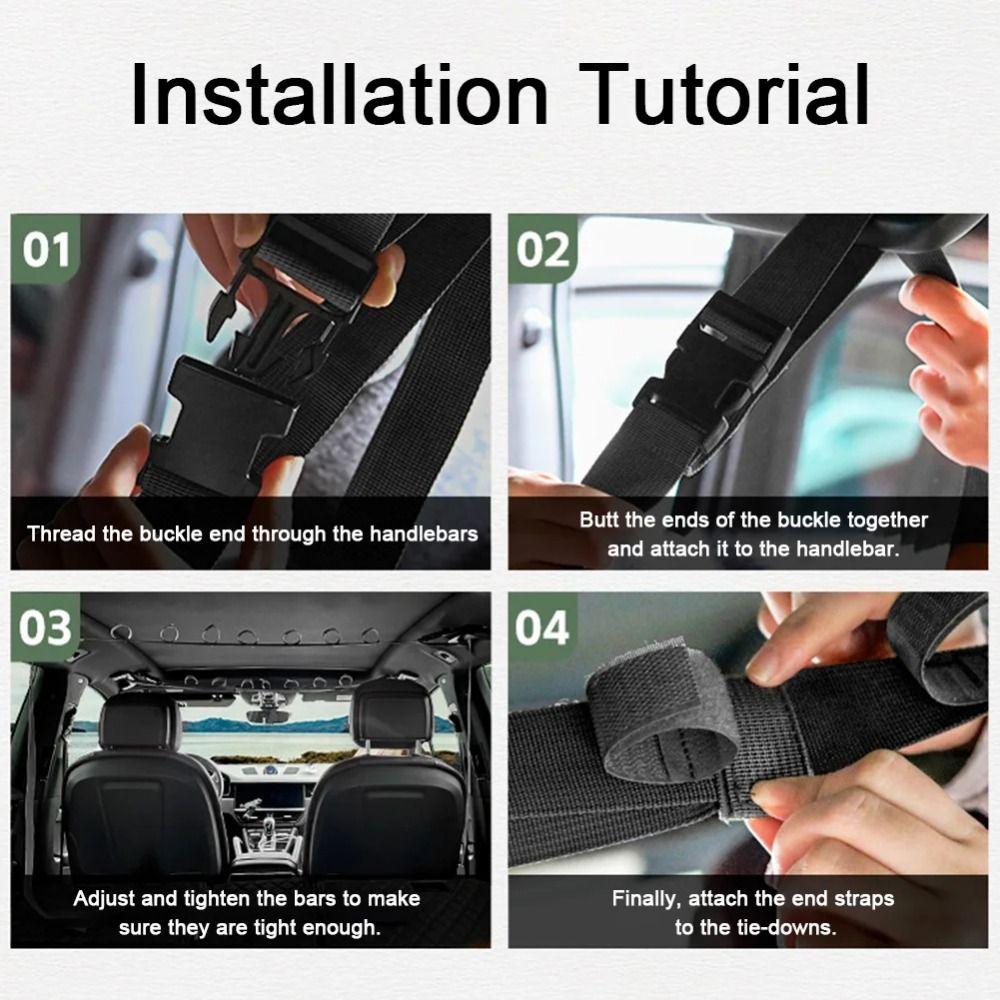 Installation Tutorial

01

Thread the buckle end through the handlebars

02

Butt the ends of the buckle together and attach it to the handlebar.

03

Adjust and tighten the bars to make sure they are tight enough.

04

Finally, attach the end straps to the tie-downs.