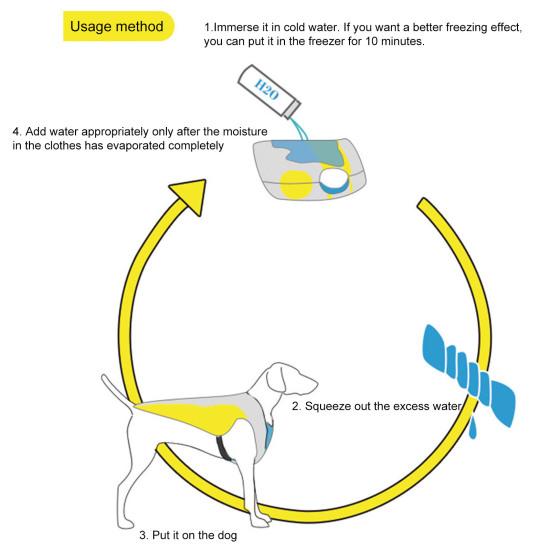 Usage method

1.Immerse it in cold water. If you want a better freezing effect, you can put it in the freezer for 10 minutes.

H2O

4. Add water appropriately only after the moisture in the clothes has evaporated completely

2. Squeeze out the excess water

3. Put it on the dog