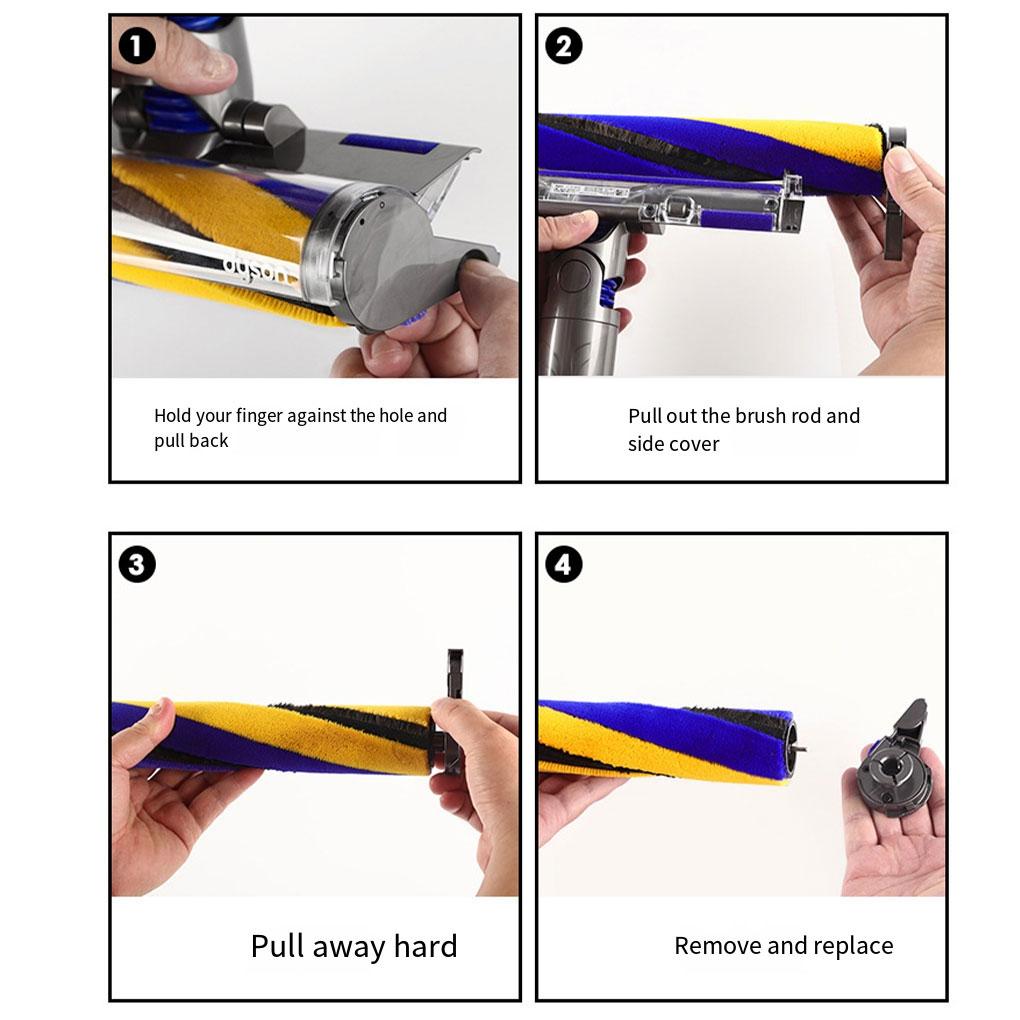 1

dyson

Hold your finger against the hole and pull back

2

Pull out the brush rod and side cover

3

Pull away hard

4

Remove and replace