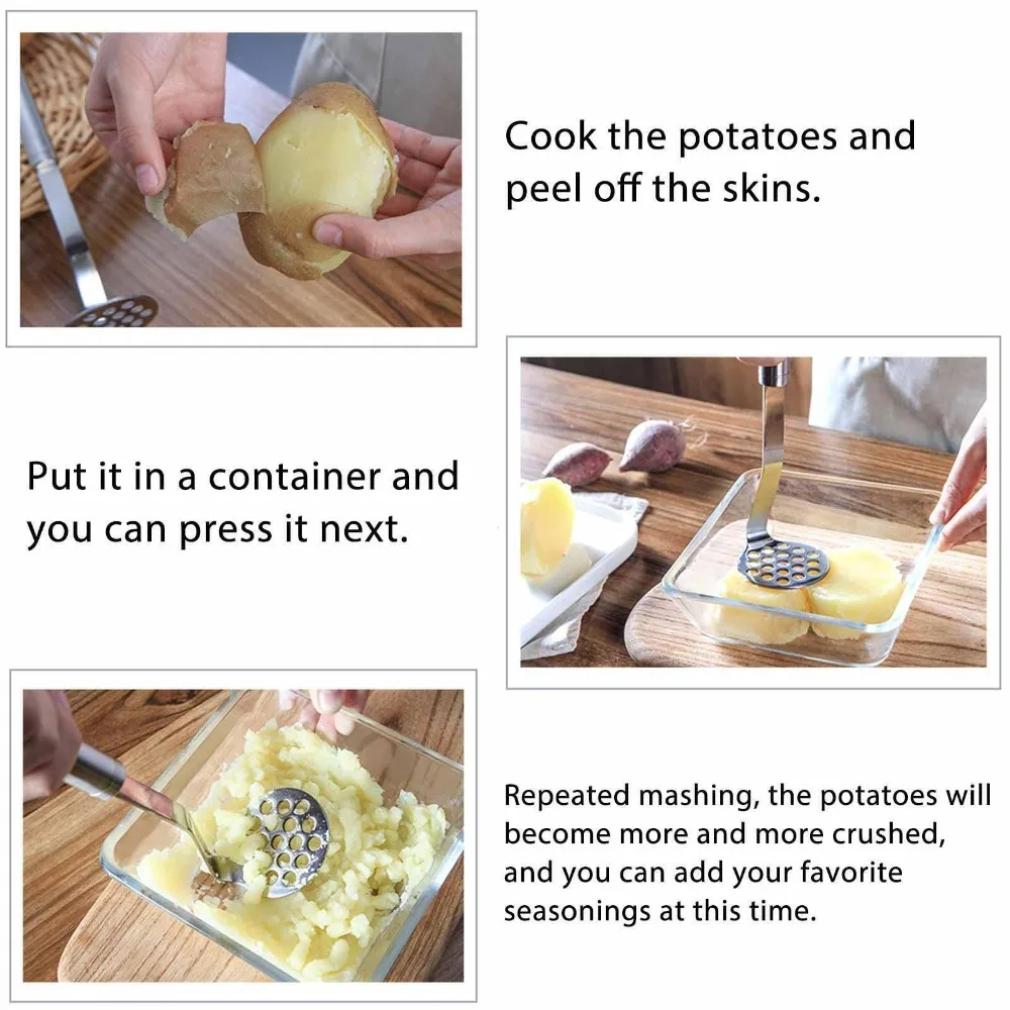 Cook the potatoes and peel off the skins.

Put it in a container and you can press it next.

Repeated mashing, the potatoes will become more and more crushed, and you can add your favorite seasonings at this time.