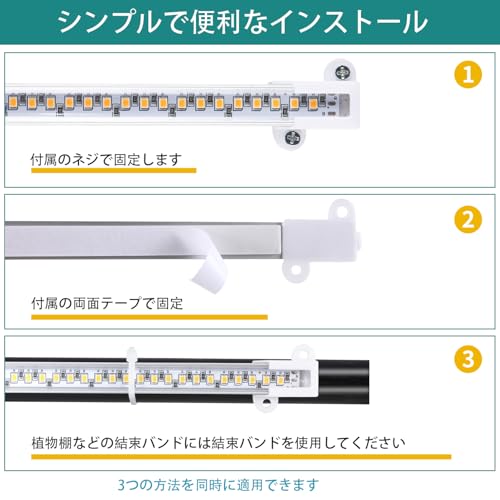 シンプルで便利なインストール

1

付属のネジで固定します

2

付属の両面テープで固定

3

植物棚などの結束バンドには結束バンドを使用してください

3つの方法を同時に適用できます