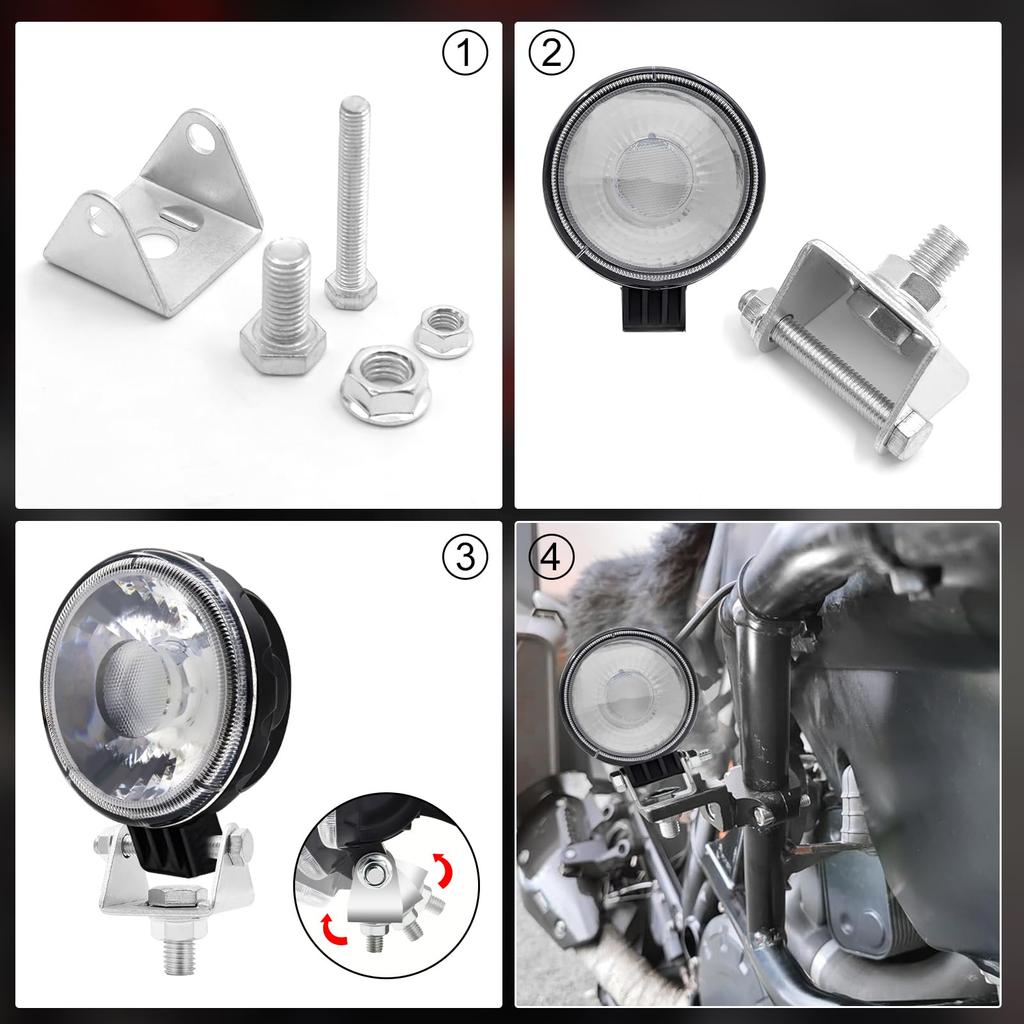 1
2
3
4